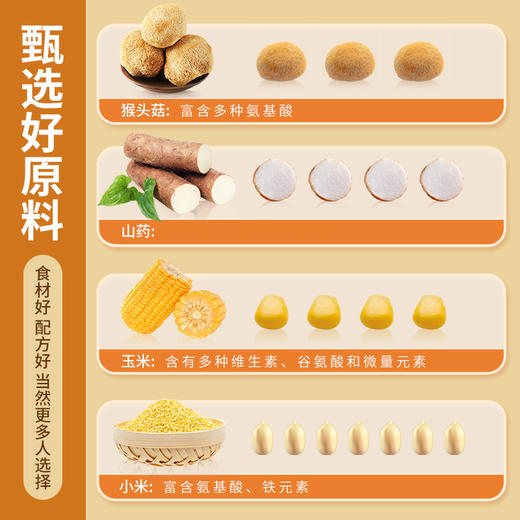 甄选好原料

食材好 配方好 当然更多人选择

猴头菇：富含多种氨基酸

山药：

玉米：含有多种维生素、谷氨酸和微量元素

小米：富含氨基酸、铁元素