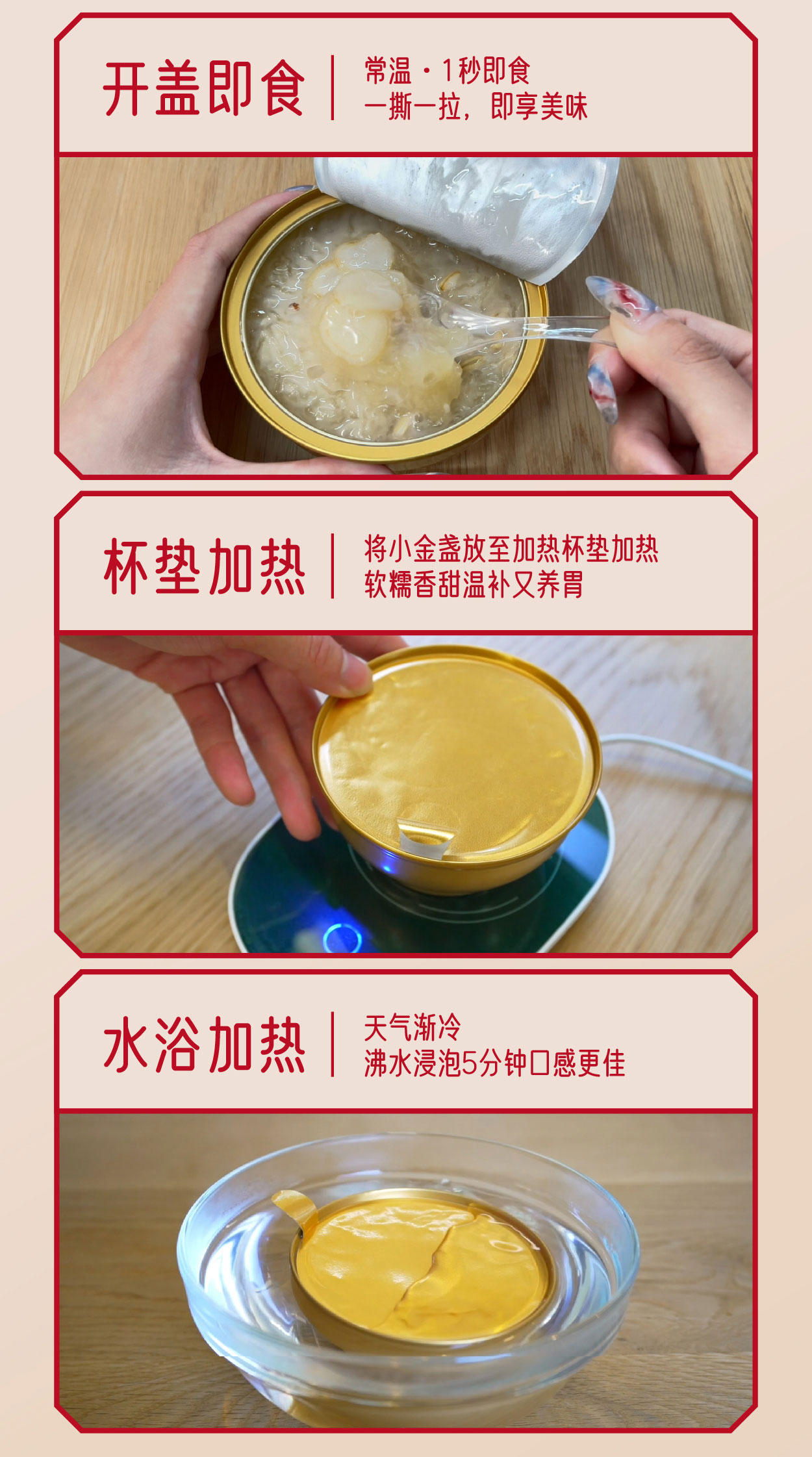 开盖即食

常温·1秒即食
一撕一拉，即享美味

杯垫加热

将小金盏放至加热杯垫加热
软糯香甜温补又养胃

水浴加热

天气渐冷
沸水浸泡5分钟口感更佳