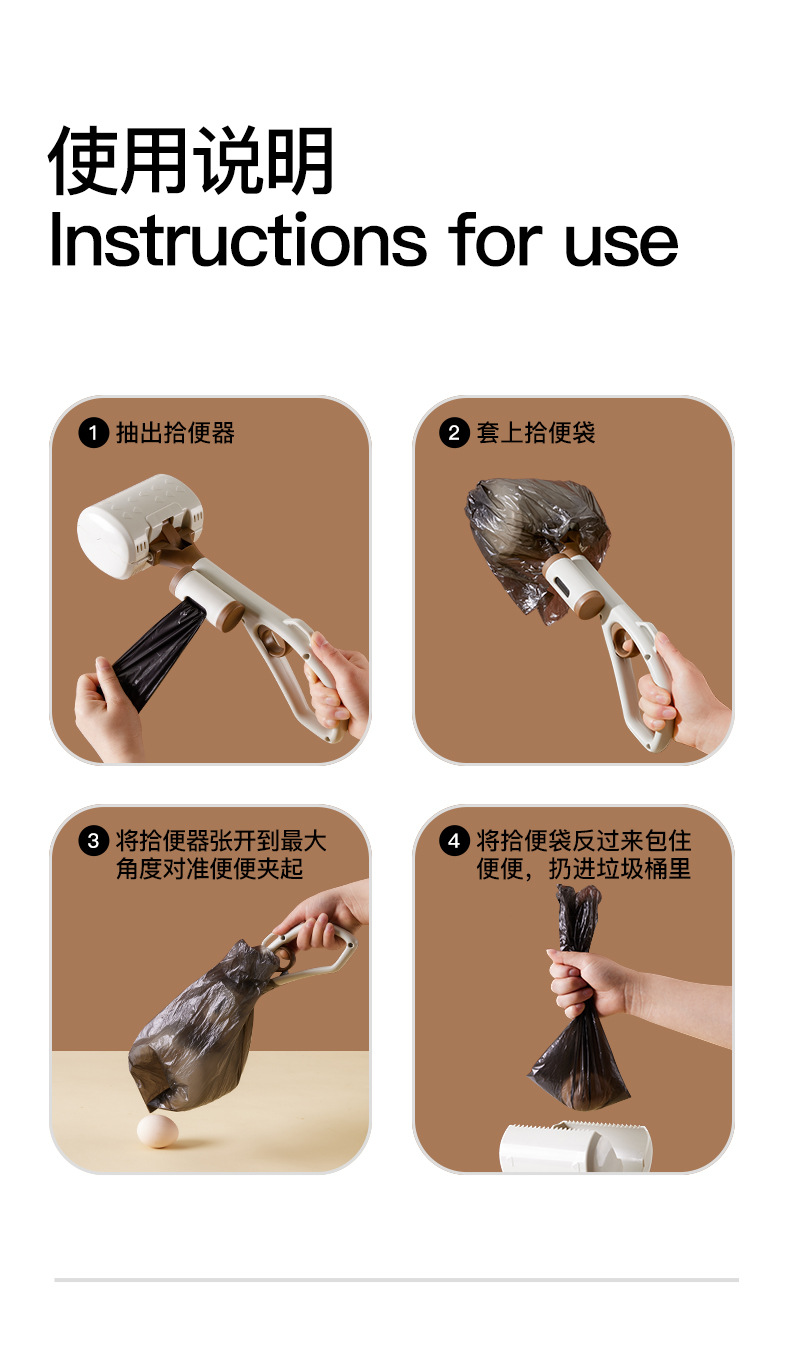 使用说明
Instructions for use

1 抽出拾便器

2 套上拾便袋

3 将拾便器张开到最大角度对准便便夹起

4 将拾便袋反过来包住便便，扔进垃圾桶里