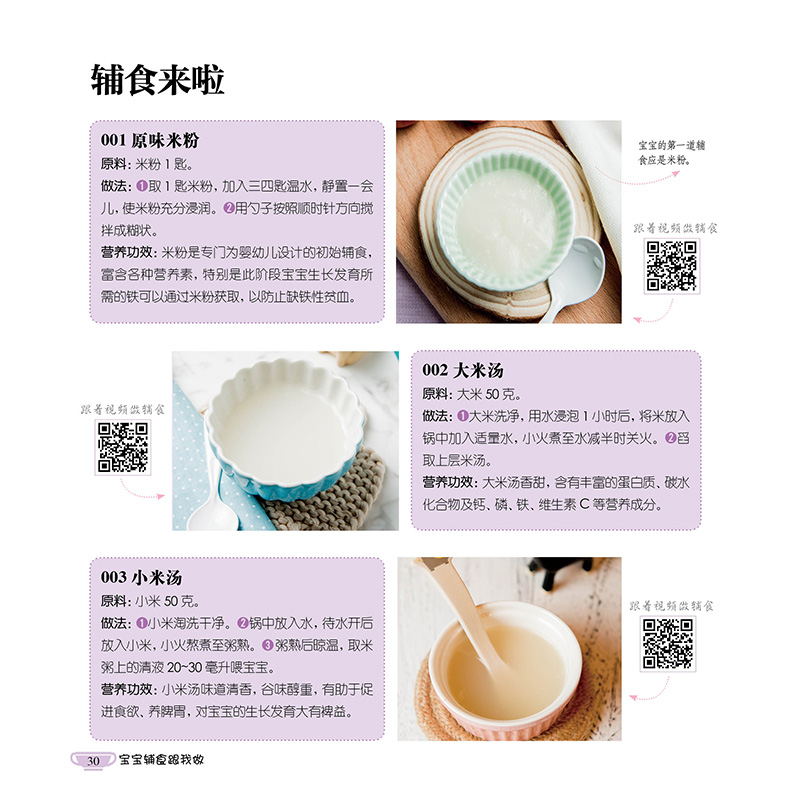 辅食来啦

001 原味米粉
原料：米粉 1 匙。
做法：❶取 1 匙米粉，加入三四匙温水，静置一会儿，使米粉充分浸润。❷用勺子按照顺时针方向搅拌成糊状。
营养功效：米粉是专门为婴幼儿设计的初始辅食，富含各种营养素，特别是此阶段宝宝生长发育所需的铁可以通过米粉获取，以防止缺铁性贫血。

宝宝的第一道辅食应是米粉。

跟着视频做辅食

跟着视频做辅食

002 大米汤
原料：大米 50 克。
做法：❶大米洗净，用水浸泡 1 小时后，将米放入锅中加入适量水，小火煮至水减半时关火。❷舀取上层米汤。
营养功效：大米汤香甜，含有丰富的蛋白质、碳水化合物及钙、磷、铁、维生素 C 等营养成分。

003 小米汤
原料：小米 50 克。
做法：❶小米淘洗干净。❷锅中放入水，待水开后放入小米，小火熬煮至粥熟。❸粥熟后晾温，取米粥上的清液 20~30 毫升喂宝宝。
营养功效：小米汤味道清香，谷味醇重，有助于促进食欲、养脾胃，对宝宝的生长发育大有裨益。

跟着视频做辅食

30 宝宝辅食跟我做