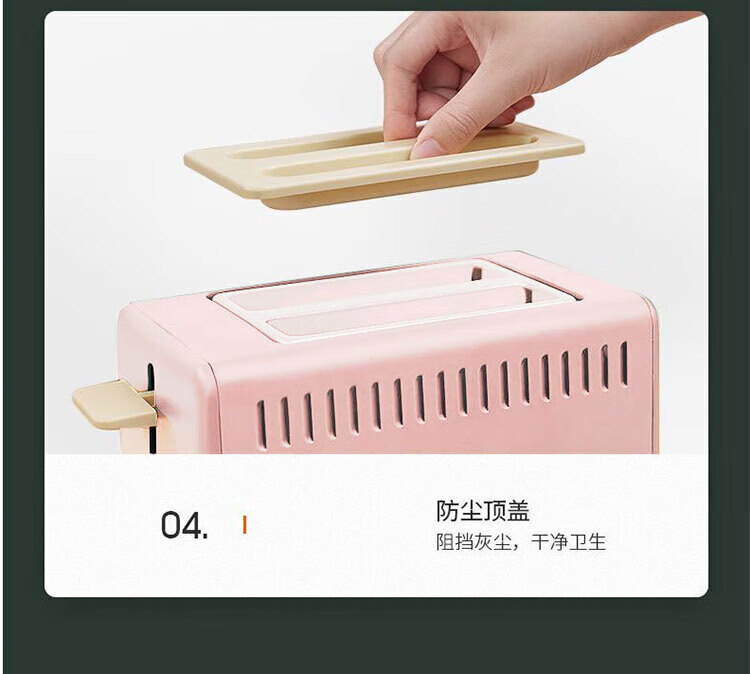 04.

防尘顶盖
阻挡灰尘，干净卫生