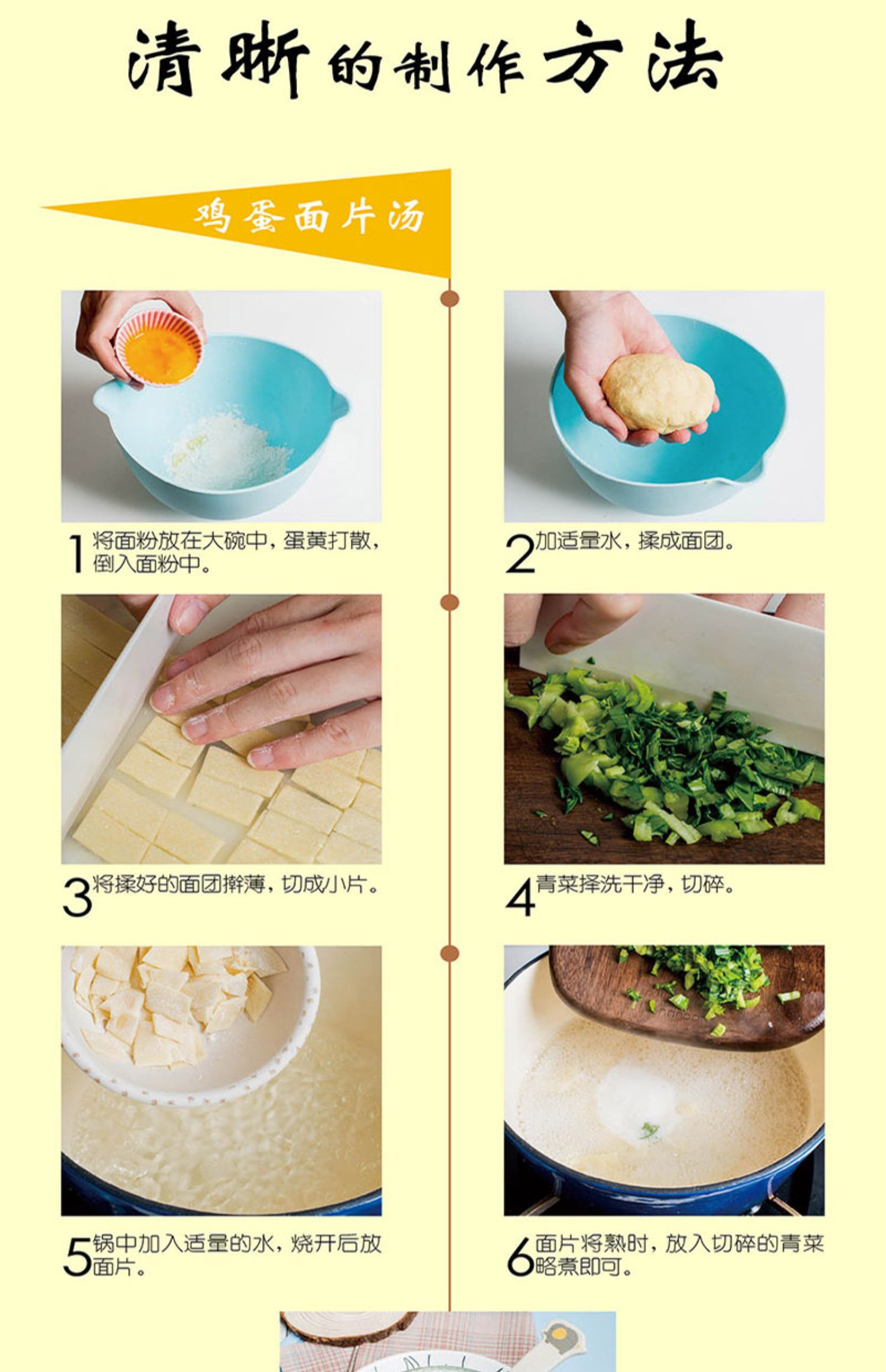 清晰的制作方法

鸡蛋面片汤

1 将面粉放在大碗中，蛋黄打散，倒入面粉中。

2 加适量水，揉成面团。

3 将揉好的面团擀薄，切成小片。

4 青菜择洗干净，切碎。

5 锅中加入适量的水，烧开后放面片。

6 面片将熟时，放入切碎的青菜略煮即可。