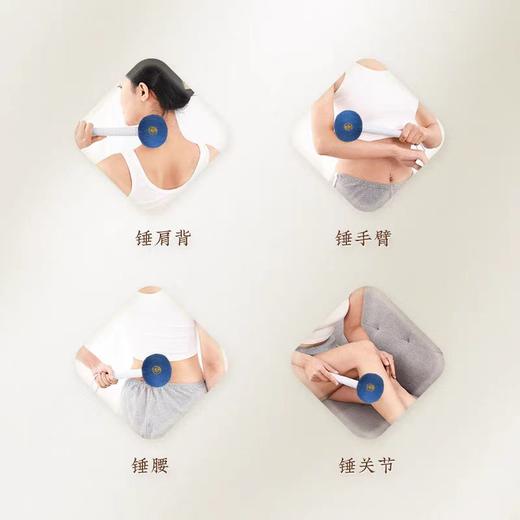 锤肩背

锤手臂

锤腰

锤关节