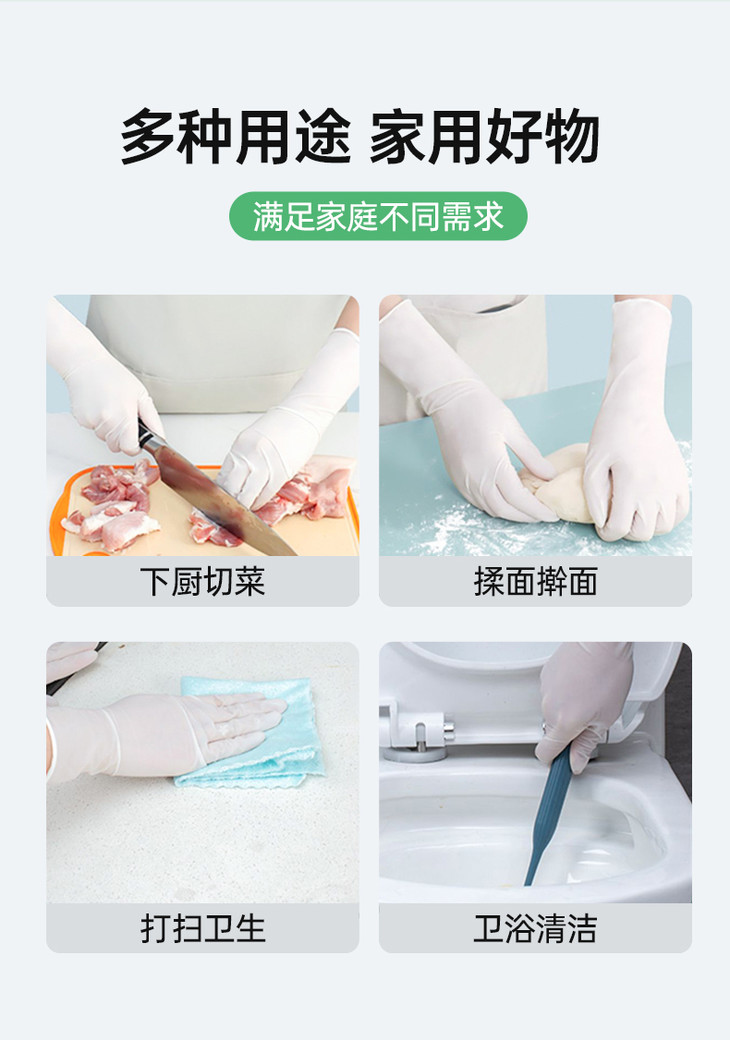 多种用途 家用好物

满足家庭不同需求

下厨切菜

揉面擀面

打扫卫生

卫浴清洁