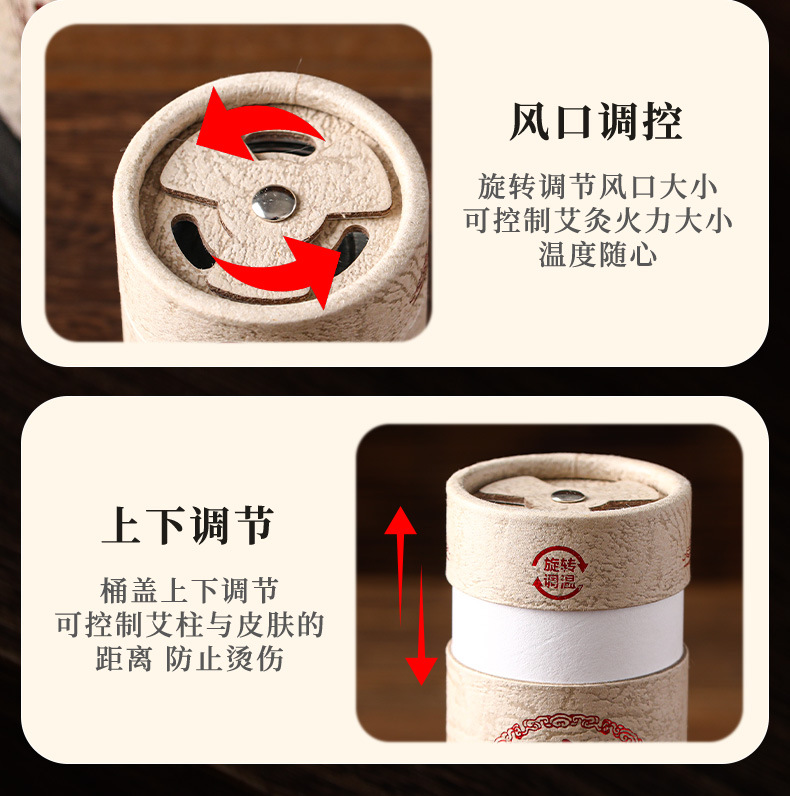 风口调控

旋转调节风口大小
可控制艾灸火力大小
温度随心

上下调节

桶盖上下调节
可控制艾柱与皮肤的
距离 防止烫伤

旋转
调温