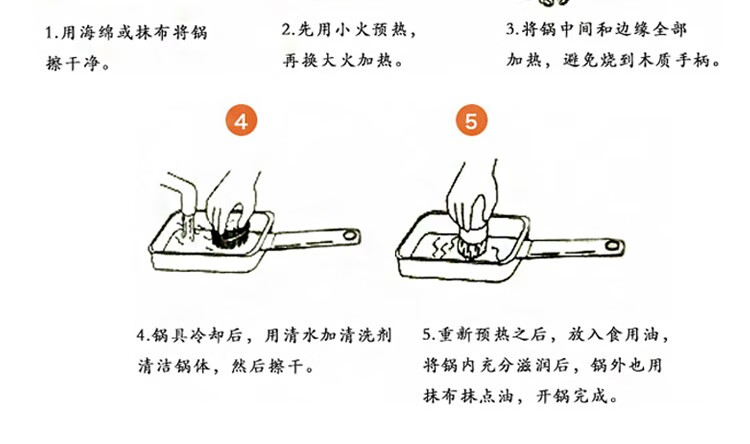 1.用海绵或抹布将锅擦干净。

2.先用小火预热，再换大火加热。

3.将锅中间和边缘全部加热，避免烧到木质手柄。

4

5

4.锅具冷却后，用清水加清洗剂清洁锅体，然后擦干。

5.重新预热之后，放入食用油，将锅内充分滋润后，锅外也用抹布抹点油，开锅完成。