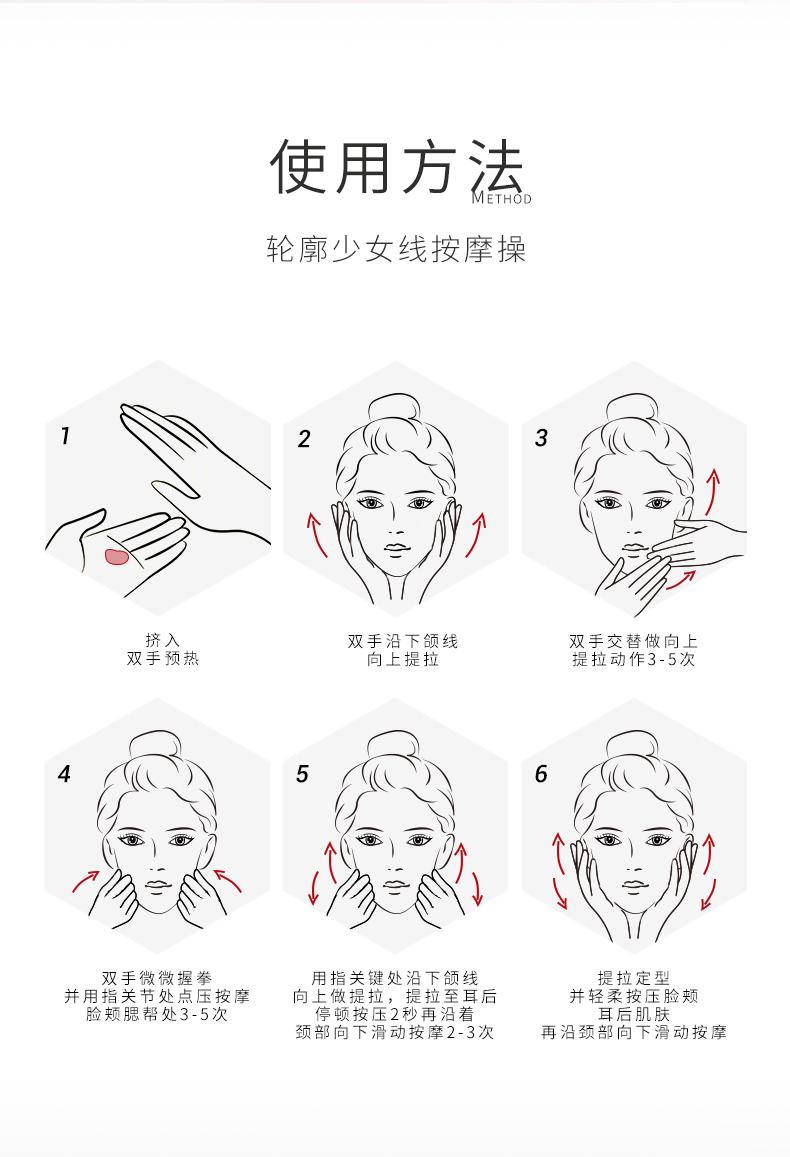 使用方法
METHOD

轮廓少女线按摩操

1

挤入
双手预热

2

双手沿下颌线
向上提拉

3

双手交替做向上
提拉动作3-5次

4

双手微微握拳
并用指关节处点压按摩
脸颊腮帮处3-5次

5

用指关键处沿下颌线
向上做提拉，提拉至耳后
停顿按压2秒再沿着
颈部向下滑动按摩2-3次

6

提拉定型
并轻柔按压脸颊
耳后肌肤
再沿颈部向下滑动按摩