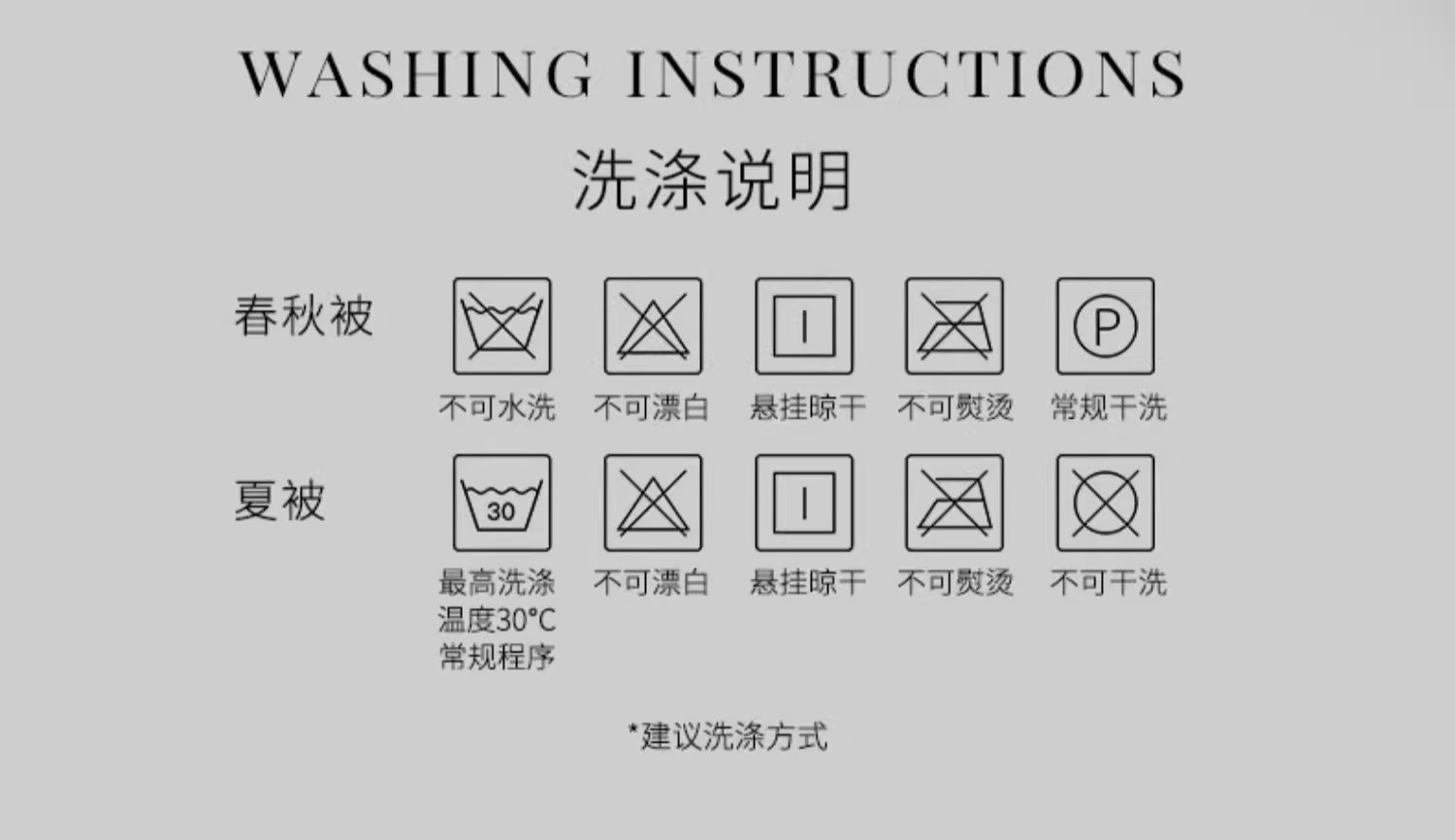 WASHING INSTRUCTIONS
洗涤说明

春秋被

不可水洗 不可漂白 悬挂晾干 不可熨烫 P 常规干洗

夏被

30
最高洗涤温度30°C常规程序 不可漂白 悬挂晾干 不可熨烫 不可干洗

*建议洗涤方式