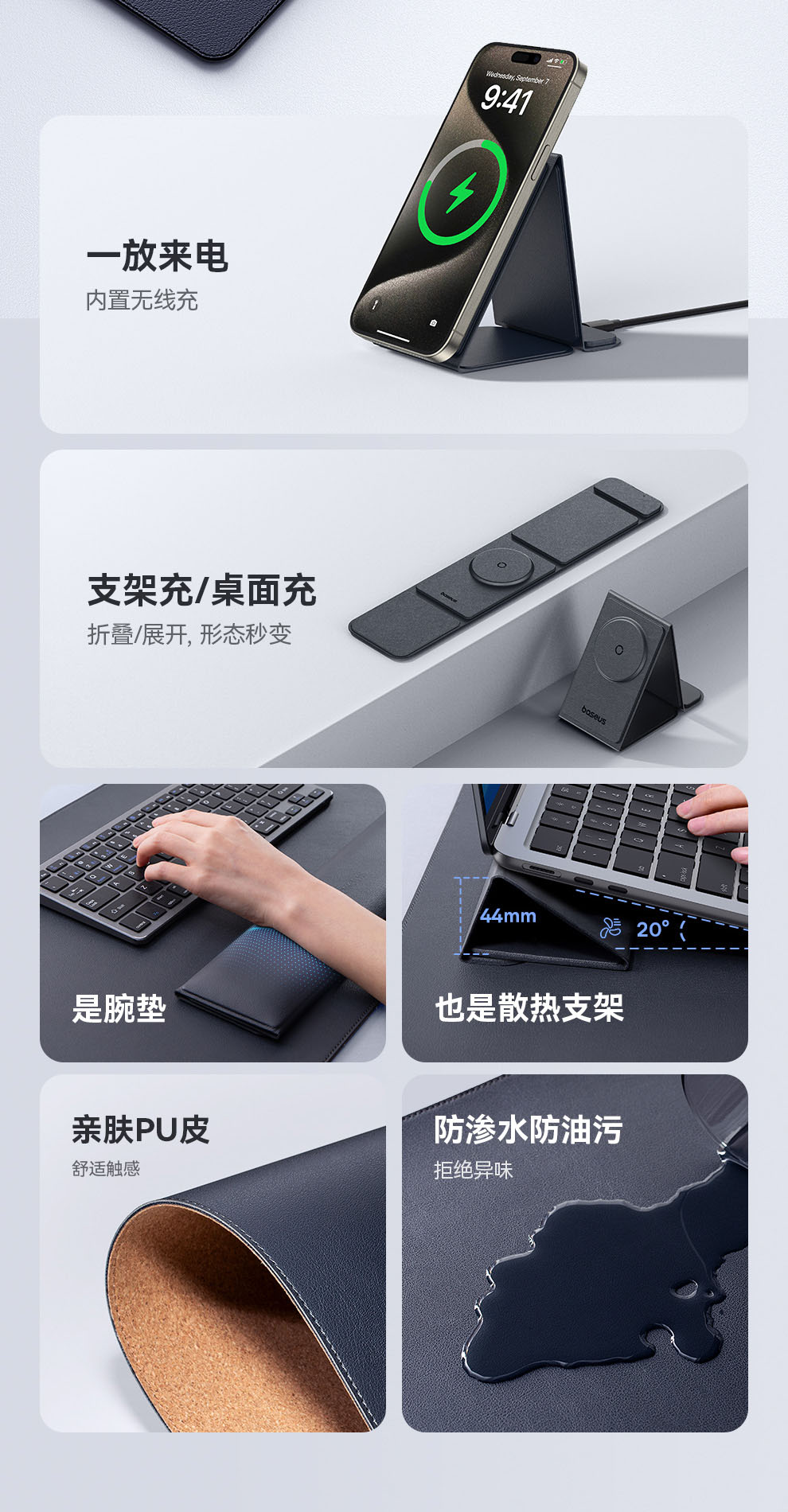 Wednesday, September 7
9:41

一放来电
内置无线充

支架充/桌面充
折叠/展开, 形态秒变

baseus

baseus

是腕垫

44mm
20°

也是散热支架

亲肤PU皮
舒适触感

防渗水防油污
拒绝异味