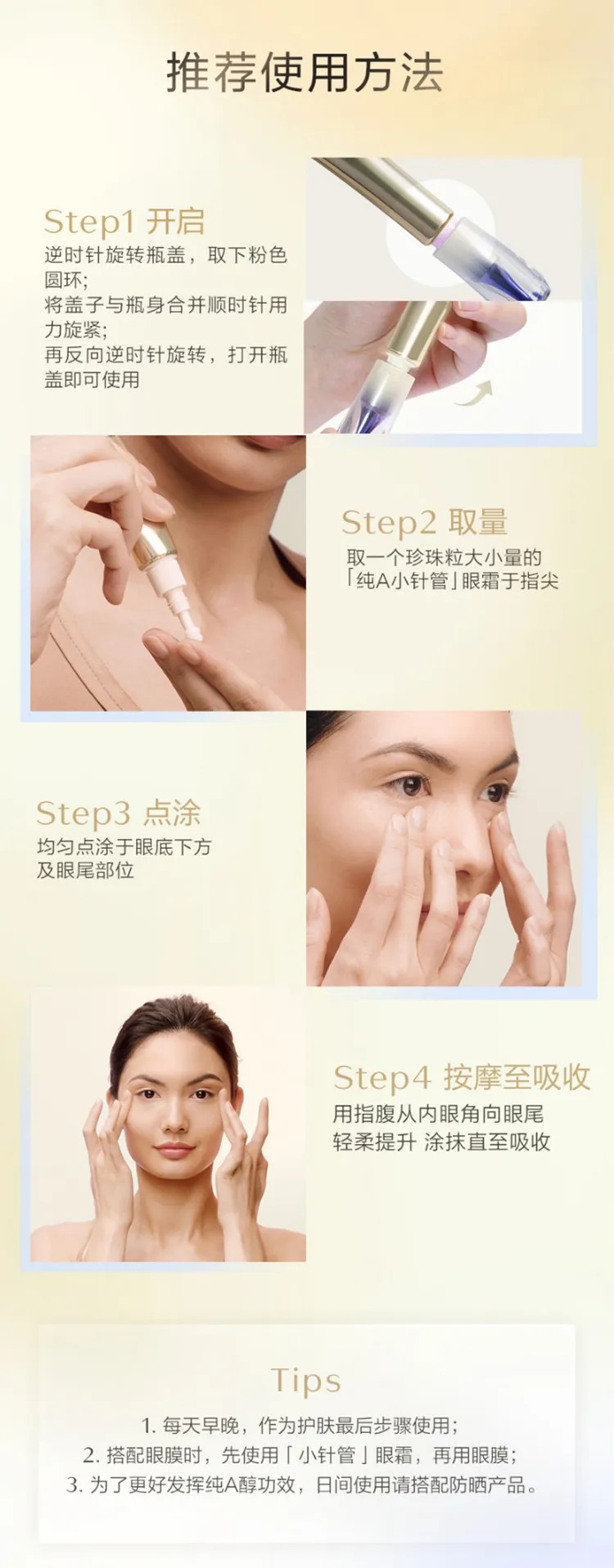 推荐使用方法

Step1 开启
逆时针旋转瓶盖，取下粉色圆环；
将盖子与瓶身合并顺时针用力旋紧；
再反向逆时针旋转，打开瓶盖即可使用

Step2 取量
取一个珍珠粒大小量的「纯A小针管」眼霜于指尖

Step3 点涂
均匀点涂于眼底下方及眼尾部位

Step4 按摩至吸收
用指腹从内眼角向眼尾轻柔提升 涂抹直至吸收

Tips
1. 每天早晚，作为护肤最后步骤使用；
2. 搭配眼膜时，先使用「小针管」眼霜，再用眼膜；
3. 为了更好发挥纯A醇功效，日间使用请搭配防晒产品。