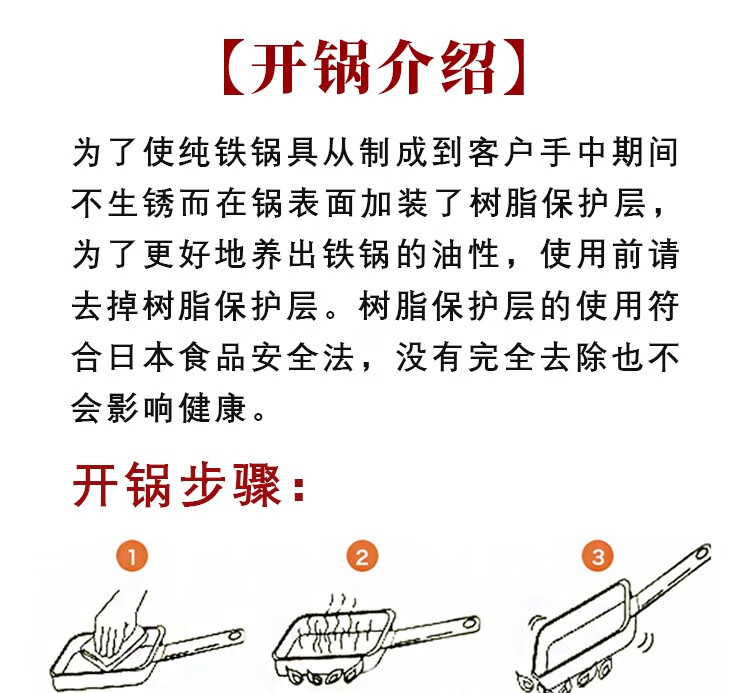 【开锅介绍】

为了使纯铁锅具从制成到客户手中期间不生锈而在锅表面加装了树脂保护层，为了更好地养出铁锅的油性，使用前请去掉树脂保护层。树脂保护层的使用符合日本食品安全法，没有完全去除也不会影响健康。

开锅步骤：

1

2

3