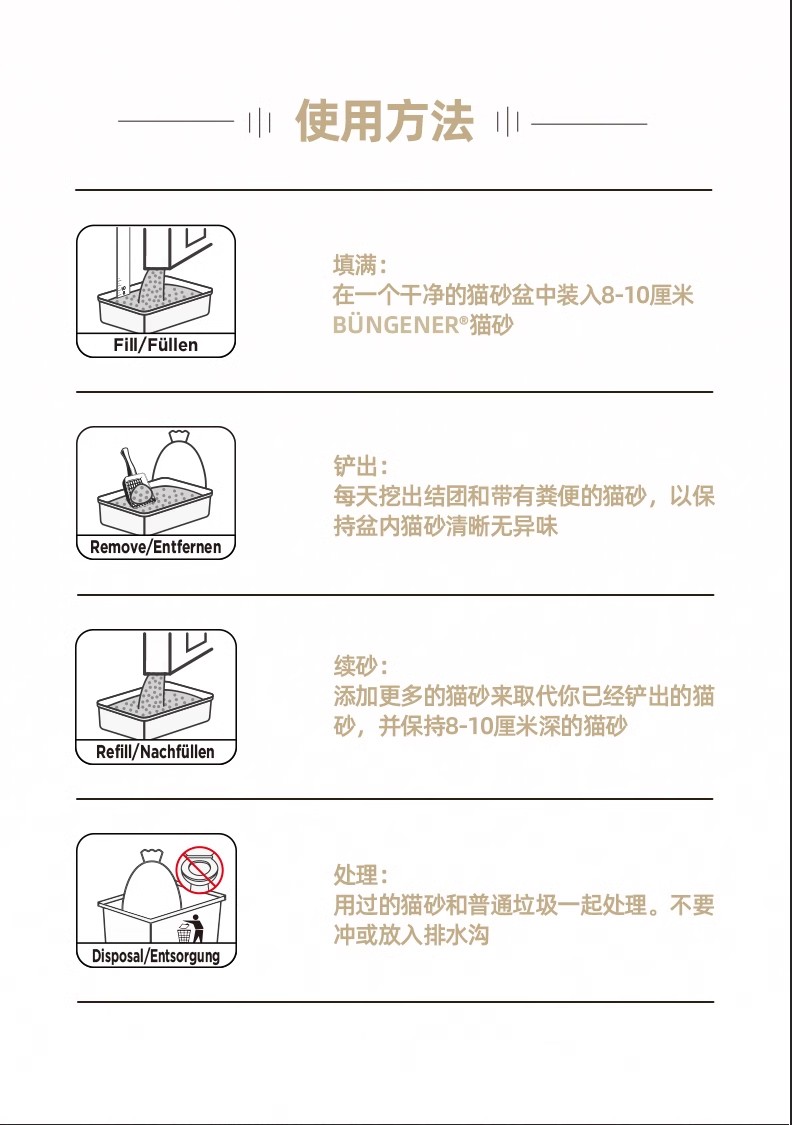 使用方法

Fill/Füllen

填满：
在一个干净的猫砂盆中装入8-10厘米 BÜNGENER®猫砂

Remove/Entfernen

铲出：
每天挖出结团和带有粪便的猫砂，以保持盆内猫砂清晰无异味

Refill/Nachfüllen

续砂：
添加更多的猫砂来取代你已经铲出的猫砂，并保持8-10厘米深的猫砂

Disposal/Entsorgung

处理：
用过的猫砂和普通垃圾一起处理。不要冲或放入排水沟