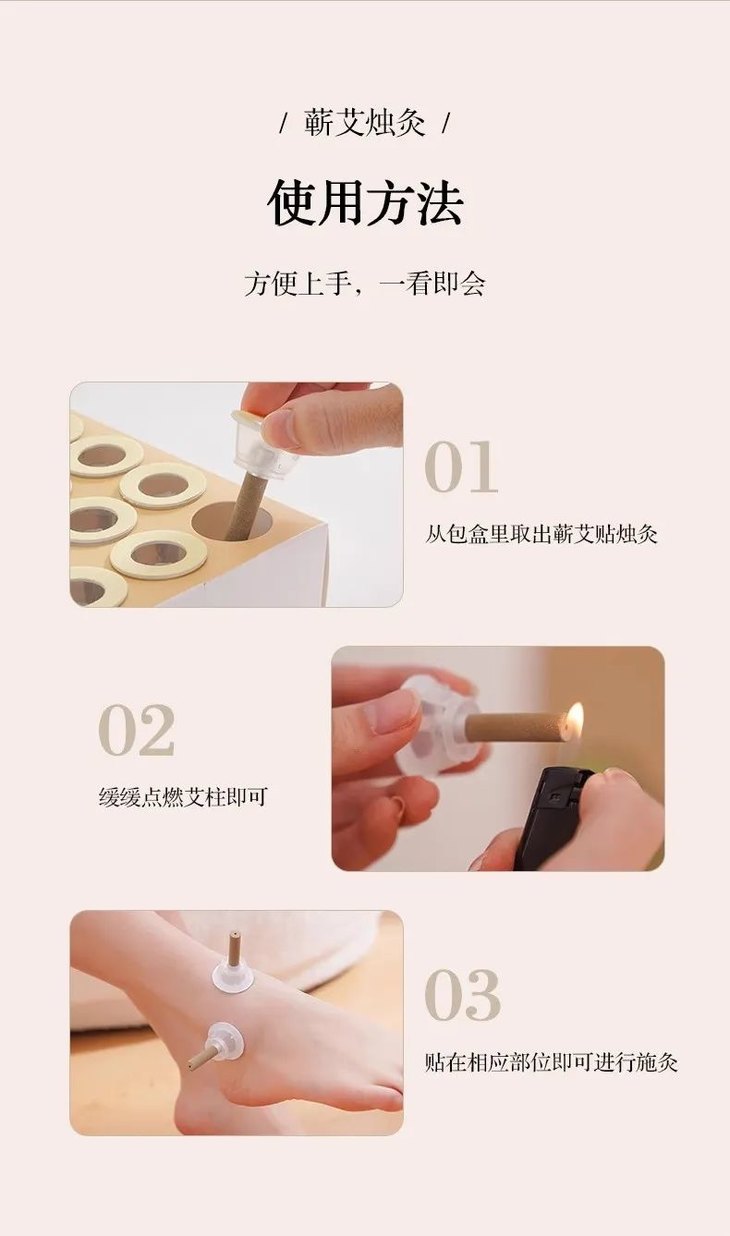 / 蕲艾烛灸 /

使用方法

方便上手，一看即会

01
从包盒里取出蕲艾贴烛灸

02
缓缓点燃艾柱即可

03
贴在相应部位即可进行施灸