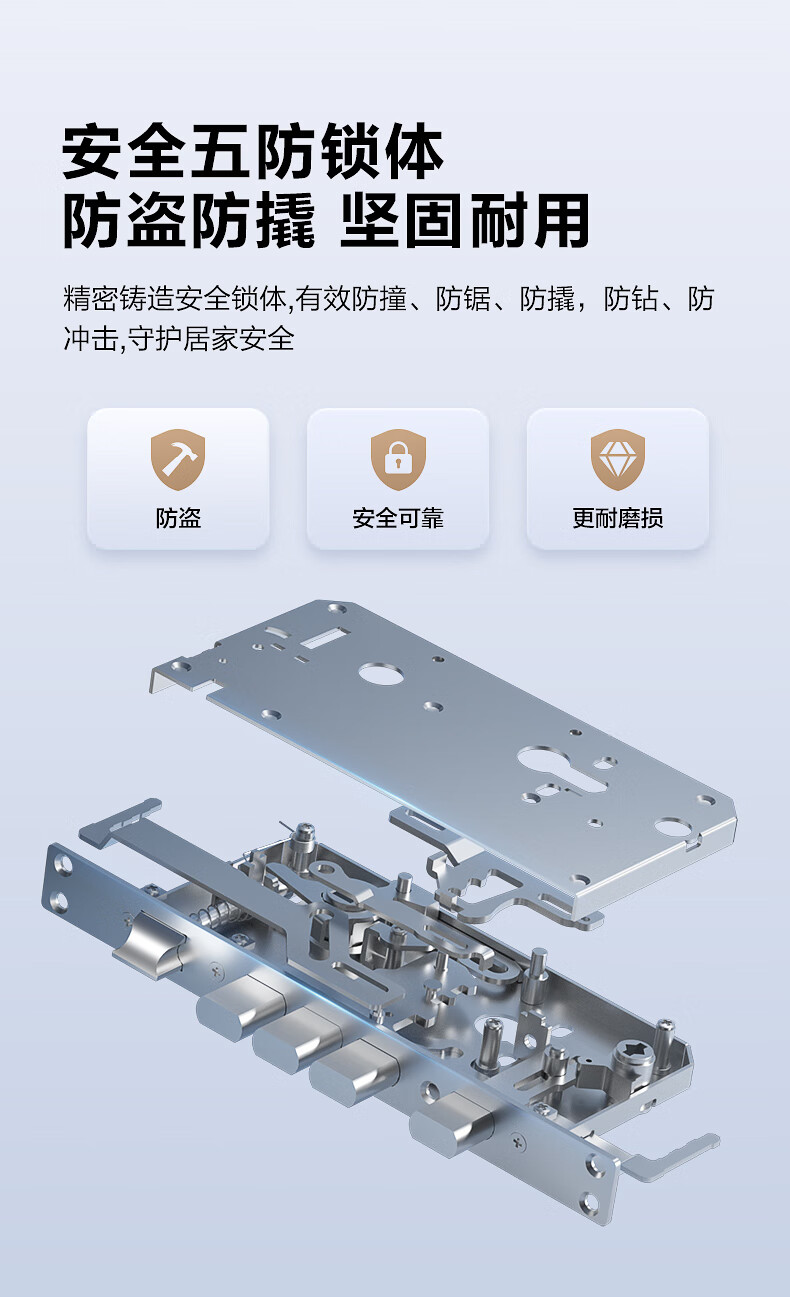 安全五防锁体
防盗防撬 坚固耐用

精密铸造安全锁体,有效防撞、防锯、防撬，防钻、防冲击,守护居家安全

防盗

安全可靠

更耐磨损