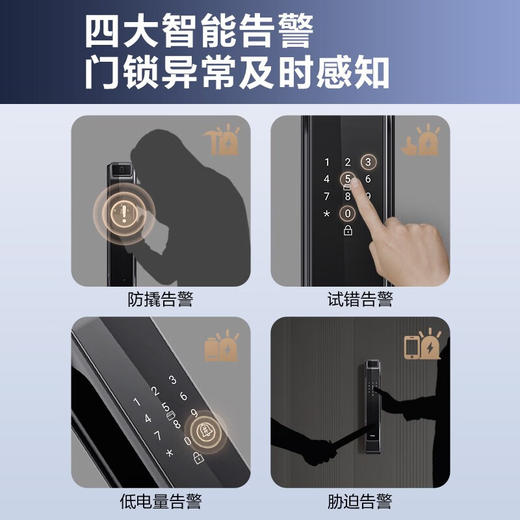 四大智能告警
门锁异常及时感知

1 2 3
4 5 6
7 8 9
* 0

防撬告警

试错告警

1 2 3
4 5 6
7 8 9
* 0

低电量告警

胁迫告警