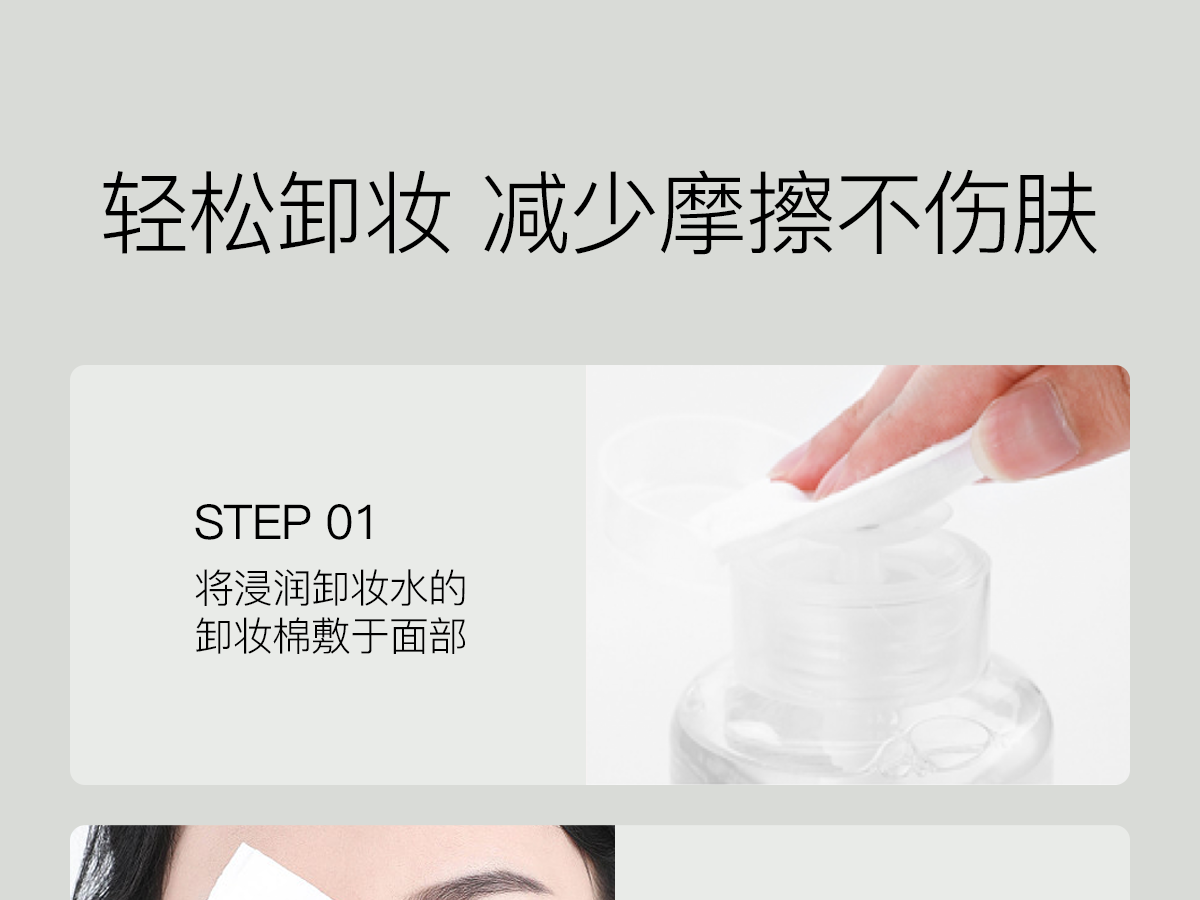 轻松卸妆 减少摩擦不伤肤

STEP 01

将浸润卸妆水的卸妆棉敷于面部