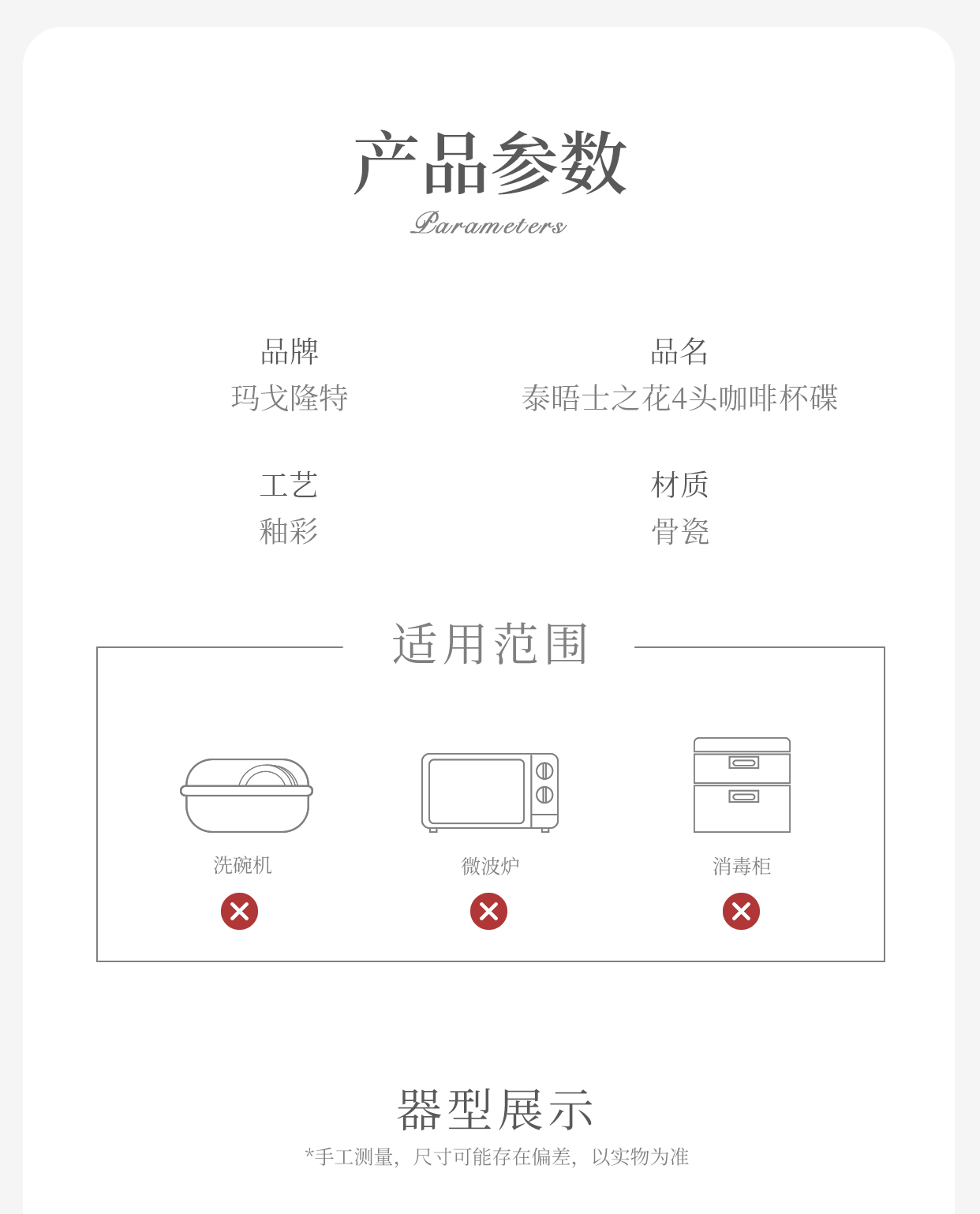 产品参数
Parameters

品牌
玛戈隆特

品名
泰晤士之花4头咖啡杯碟

工艺
釉彩

材质
骨瓷

适用范围

洗碗机

微波炉

消毒柜

器型展示
*手工测量，尺寸可能存在偏差，以实物为准