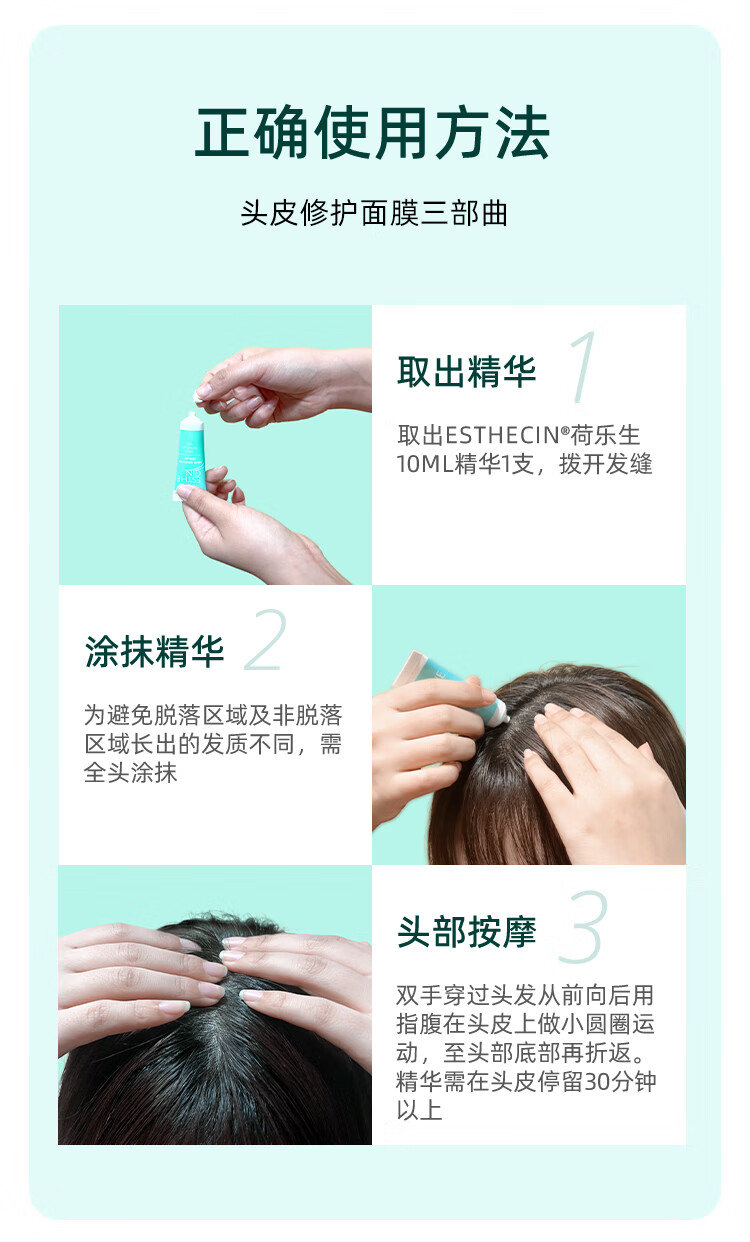 正确使用方法

头皮修护面膜三部曲

取出精华 1

取出ESTHECIN®荷乐生10ML精华1支，拨开发缝

涂抹精华 2

为避免脱落区域及非脱落区域长出的发质不同，需全头涂抹

头部按摩 3

双手穿过头发从前向后用指腹在头皮上做小圆圈运动，至头部底部再折返。精华需在头皮停留30分钟以上