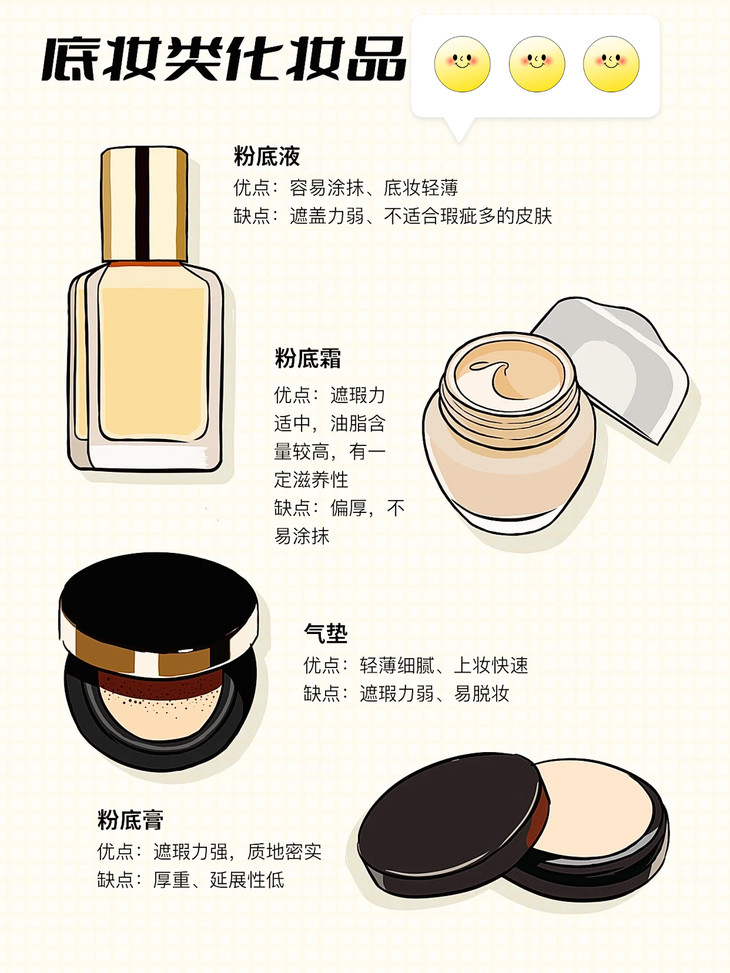 底妆类化妆品

粉底液
优点：容易涂抹、底妆轻薄
缺点：遮盖力弱、不适合瑕疵多的皮肤

粉底霜
优点：遮瑕力适中，油脂含量较高，有一定滋养性
缺点：偏厚，不易涂抹

气垫
优点：轻薄细腻、上妆快速
缺点：遮瑕力弱、易脱妆

粉底膏
优点：遮瑕力强，质地密实
缺点：厚重、延展性低