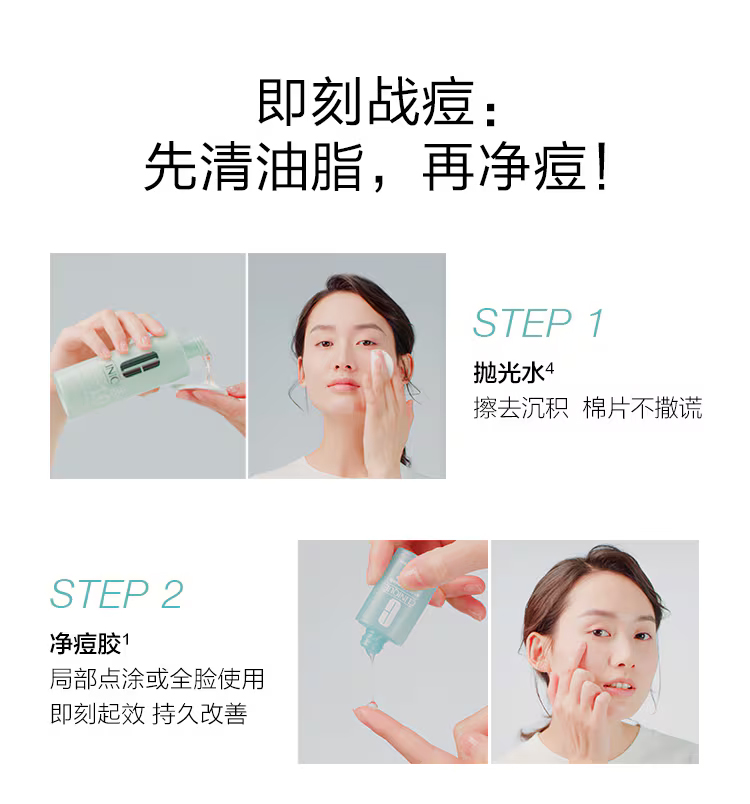 即刻战痘：
先清油脂，再净痘！

STEP 1
抛光水$^4$
擦去沉积 棉片不撒谎

STEP 2
净痘胶$^1$
局部点涂或全脸使用
即刻起效 持久改善