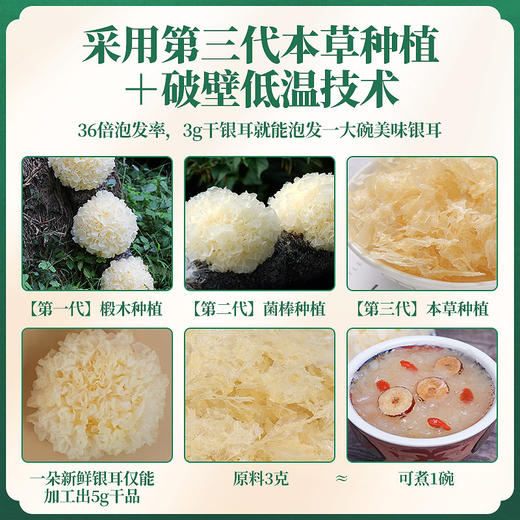 采用第三代本草种植
＋破壁低温技术

36倍泡发率，3g干银耳就能泡发一大碗美味银耳

【第一代】椴木种植

【第二代】菌棒种植

【第三代】本草种植

一朵新鲜银耳仅能加工出5g干品

原料3克

≈

可煮1碗