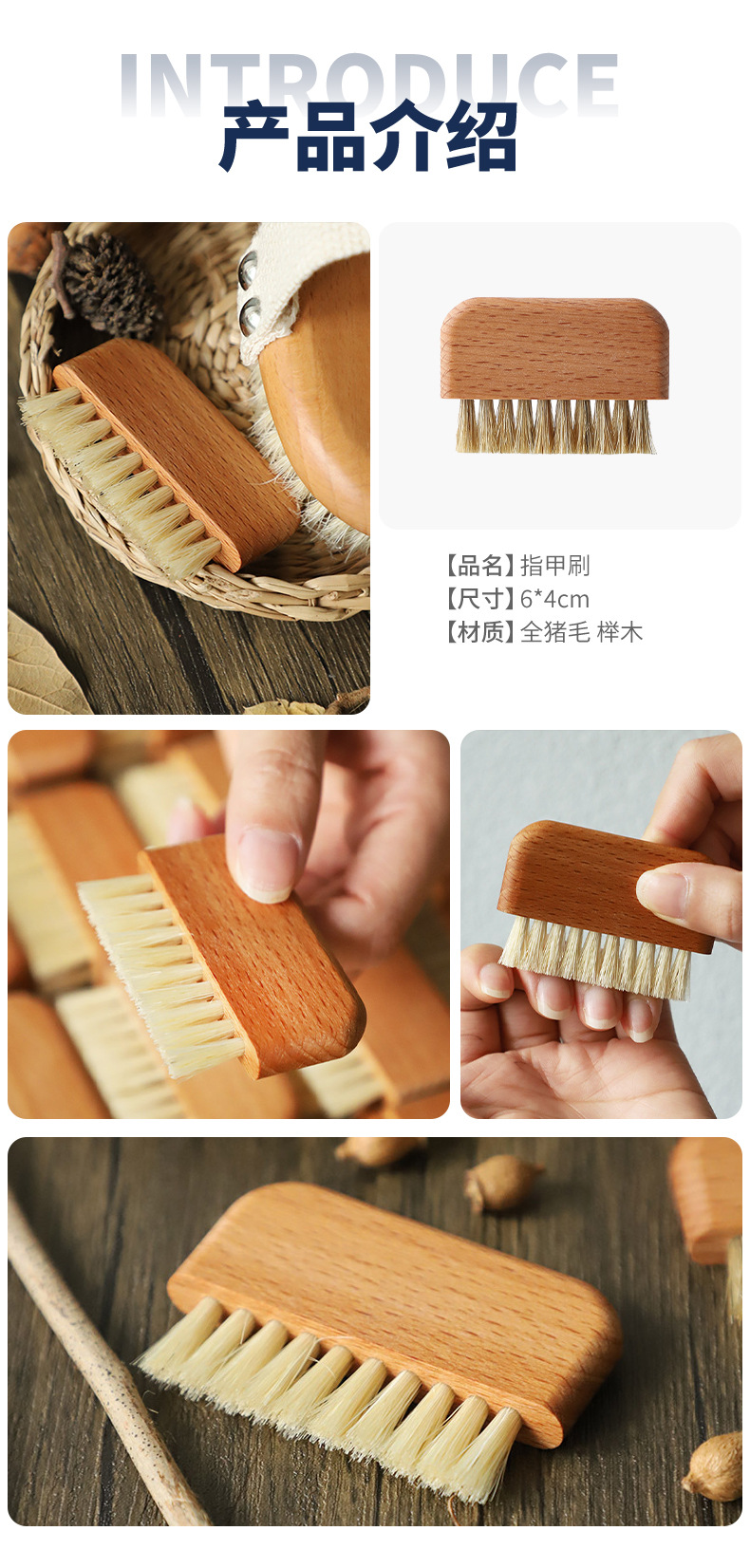 INTRODUCE
产品介绍

【品名】指甲刷
【尺寸】6*4cm
【材质】全猪毛 榉木