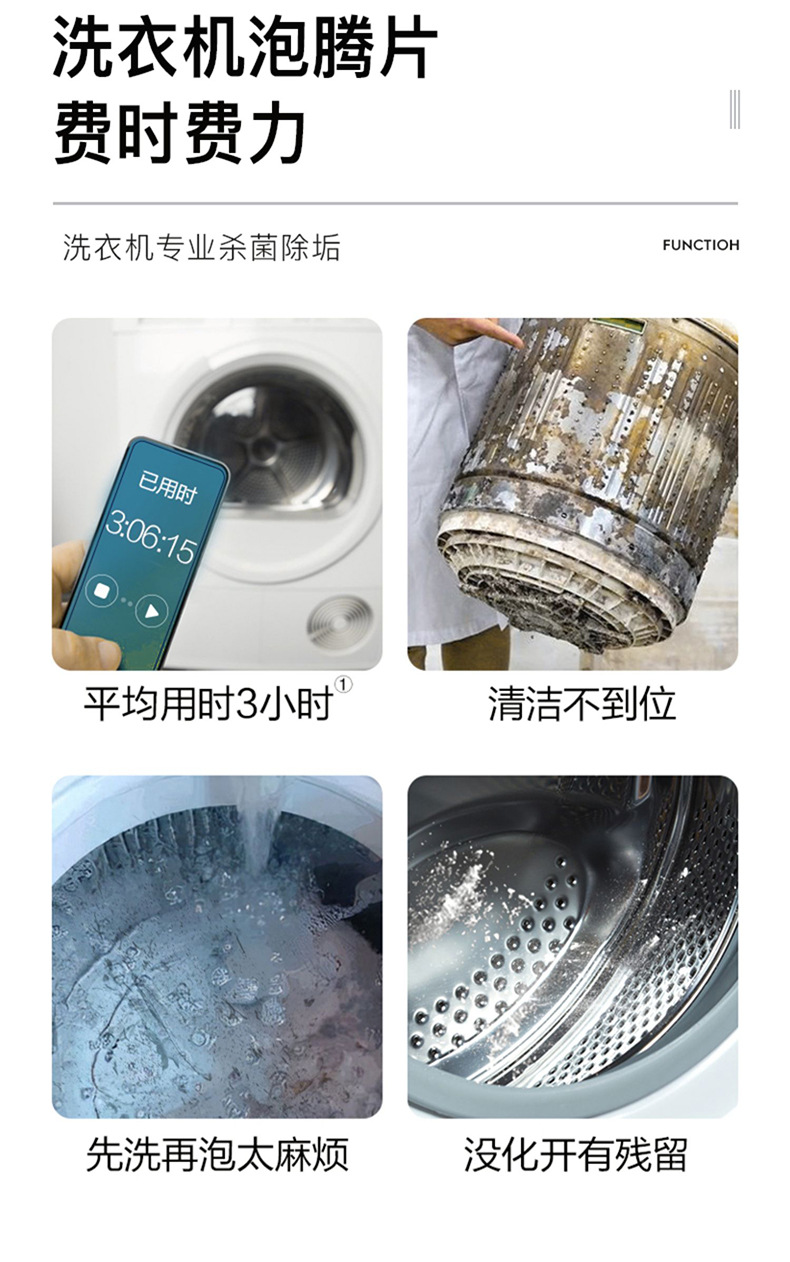 洗衣机泡腾片
费时费力

洗衣机专业杀菌除垢

FUNCTIOH

已用时
3:06:15

平均用时3小时①

清洁不到位

先洗再泡太麻烦

没化开有残留