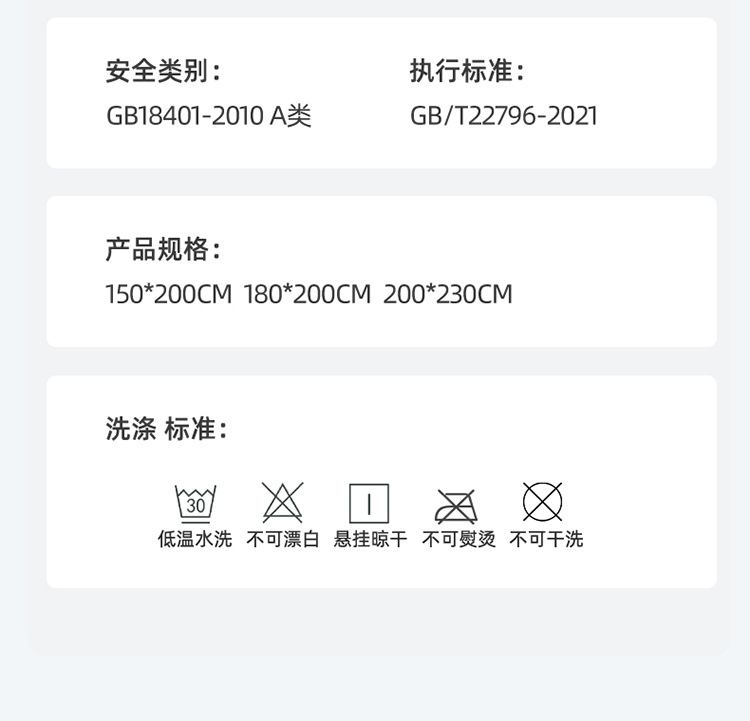 安全类别:
GB18401-2010 A类

执行标准:
GB/T22796-2021

产品规格:
150*200CM 180*200CM 200*230CM

洗涤 标准:

30
低温水洗 不可漂白 悬挂晾干 不可熨烫 不可干洗