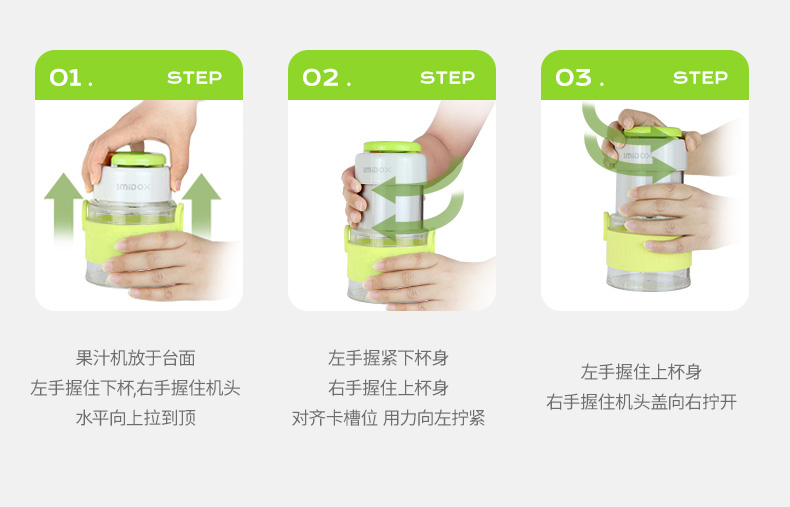 01. STEP

IMIDOX

果汁机放于台面
左手握住下杯,右手握住机头
水平向上拉到顶

02. STEP

IMIDOX

左手握紧下杯身
右手握住上杯身
对齐卡槽位 用力向左拧紧

03. STEP

IMIDOX

左手握住上杯身
右手握住机头盖向右拧开