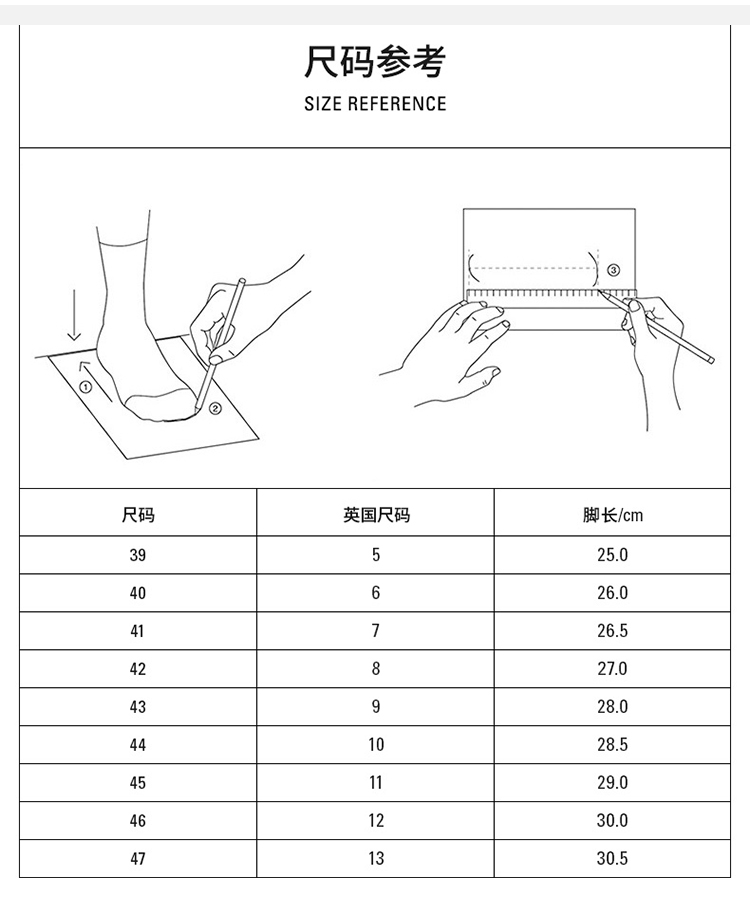 尺码参考

SIZE REFERENCE

①

②

③

| 尺码 | 英国尺码 | 脚长/cm |
|---|---|---|
| 39 | 5 | 25.0 |
| 40 | 6 | 26.0 |
| 41 | 7 | 26.5 |
| 42 | 8 | 27.0 |
| 43 | 9 | 28.0 |
| 44 | 10 | 28.5 |
| 45 | 11 | 29.0 |
| 46 | 12 | 30.0 |
| 47 | 13 | 30.5 |