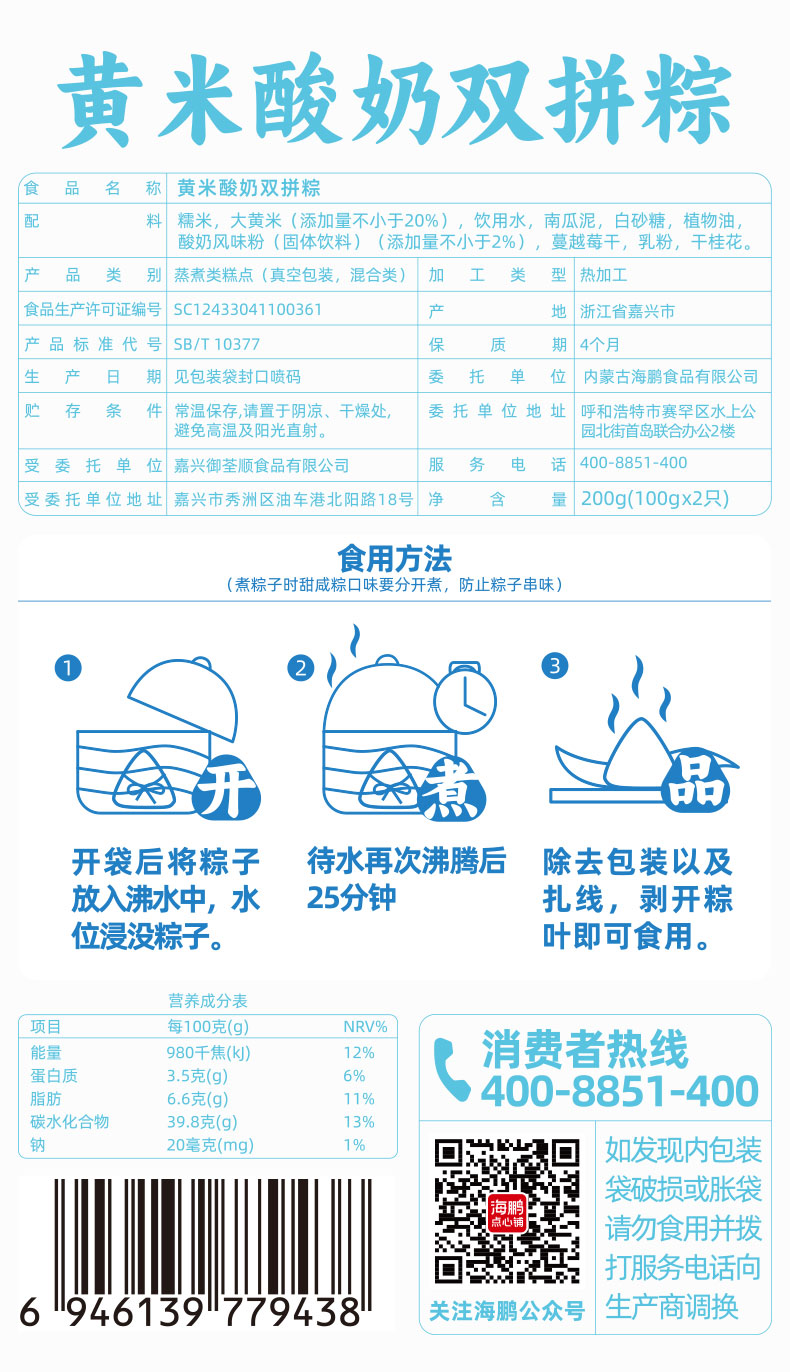 黄米酸奶双拼粽

| 食品名称 | 黄米酸奶双拼粽 | | |
|---|---|---|---|
| 配料 | 糯米，大黄米（添加量不小于20%），饮用水，南瓜泥，白砂糖，植物油，酸奶风味粉（固体饮料）（添加量不小于2%），蔓越莓干，乳粉，干桂花。 | | |
| 产品类别 | 蒸煮类糕点（真空包装，混合类） | 加工类型 | 热加工 |
| 食品生产许可证编号 | SC12433041100361 | 产地 | 浙江省嘉兴市 |
| 产品标准代号 | SB/T 10377 | 保质期 | 4个月 |
| 生产日期 | 见包装袋封口喷码 | 委托单位 | 内蒙古海鹏食品有限公司 |
| 贮存条件 | 常温保存,请置于阴凉、干燥处,避免高温及阳光直射。 | 委托单位地址 | 呼和浩特市赛罕区水上公园北街首岛联合办公2楼 |
| 受委托单位 | 嘉兴御荃顺食品有限公司 | 服务电话 | 400-8851-400 |
| 受委托单位地址 | 嘉兴市秀洲区油车港北阳路18号 | 净含量 | 200g(100gx2只) |

食用方法
（煮粽子时甜咸粽口味要分开煮，防止粽子串味）

1 开
开袋后将粽子放入沸水中，水位浸没粽子。

2 煮
待水再次沸腾后25分钟

3 品
除去包装以及扎线，剥开粽叶即可食用。

营养成分表
| 项目 | 每100克(g) | NRV% |
|---|---|---|
| 能量 | 980千焦(kJ) | 12% |
| 蛋白质 | 3.5克(g) | 6% |
| 脂肪 | 6.6克(g) | 11% |
| 碳水化合物 | 39.8克(g) | 13% |
| 钠 | 20毫克(mg) | 1% |

6 946139 779438

消费者热线
400-8851-400

海鹏
点心铺
关注海鹏公众号

如发现内包装袋破损或胀袋请勿食用并拨打服务电话向生产商调换