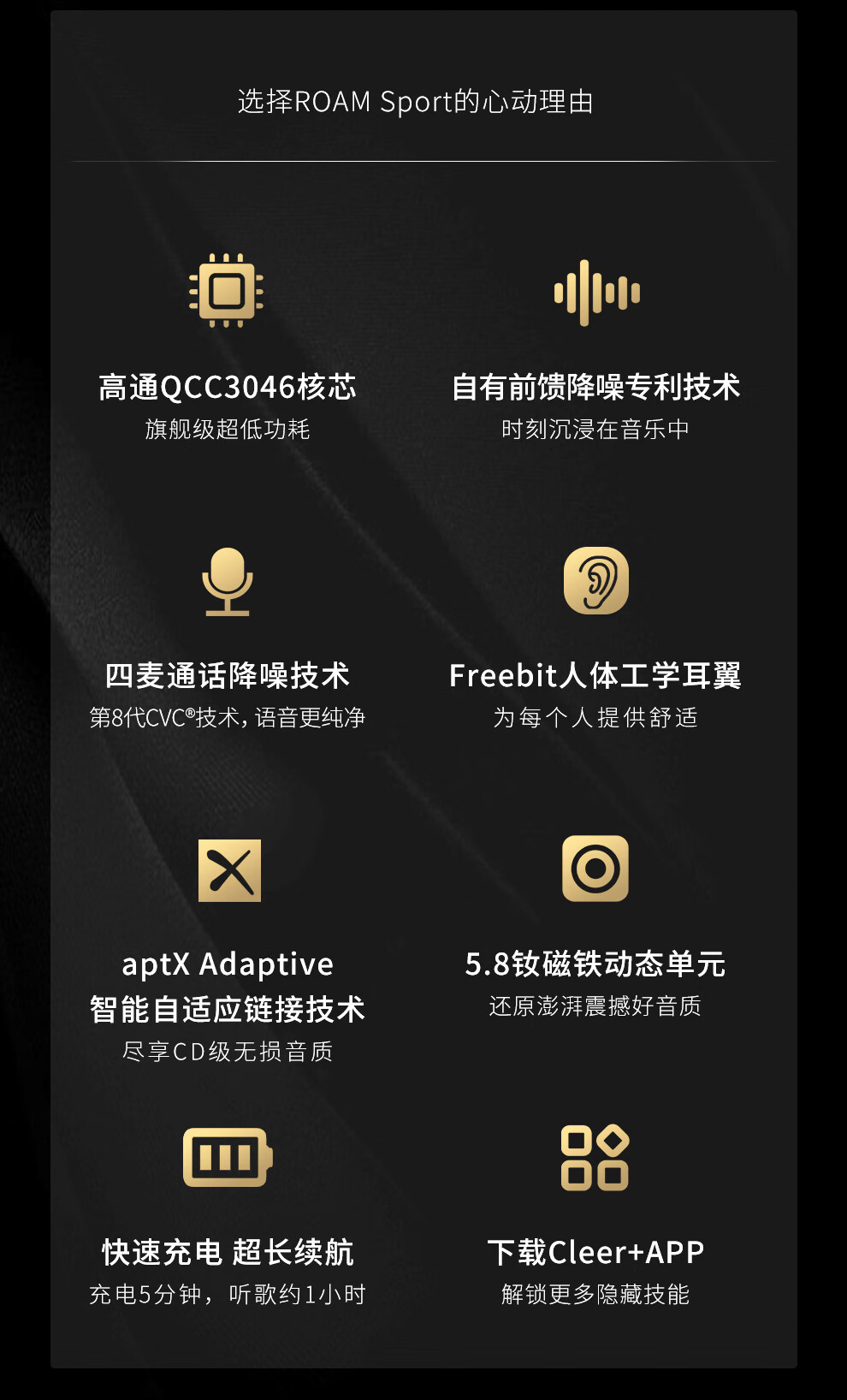 选择ROAM Sport的心动理由

高通QCC3046核芯
旗舰级超低功耗

自有前馈降噪专利技术
时刻沉浸在音乐中

四麦通话降噪技术
第8代CVC®技术，语音更纯净

Freebit人体工学耳翼
为每个人提供舒适

aptX Adaptive
智能自适应链接技术
尽享CD级无损音质

5.8钕磁铁动态单元
还原澎湃震撼好音质

快速充电 超长续航
充电5分钟，听歌约1小时

下载Cleer+APP
解锁更多隐藏技能