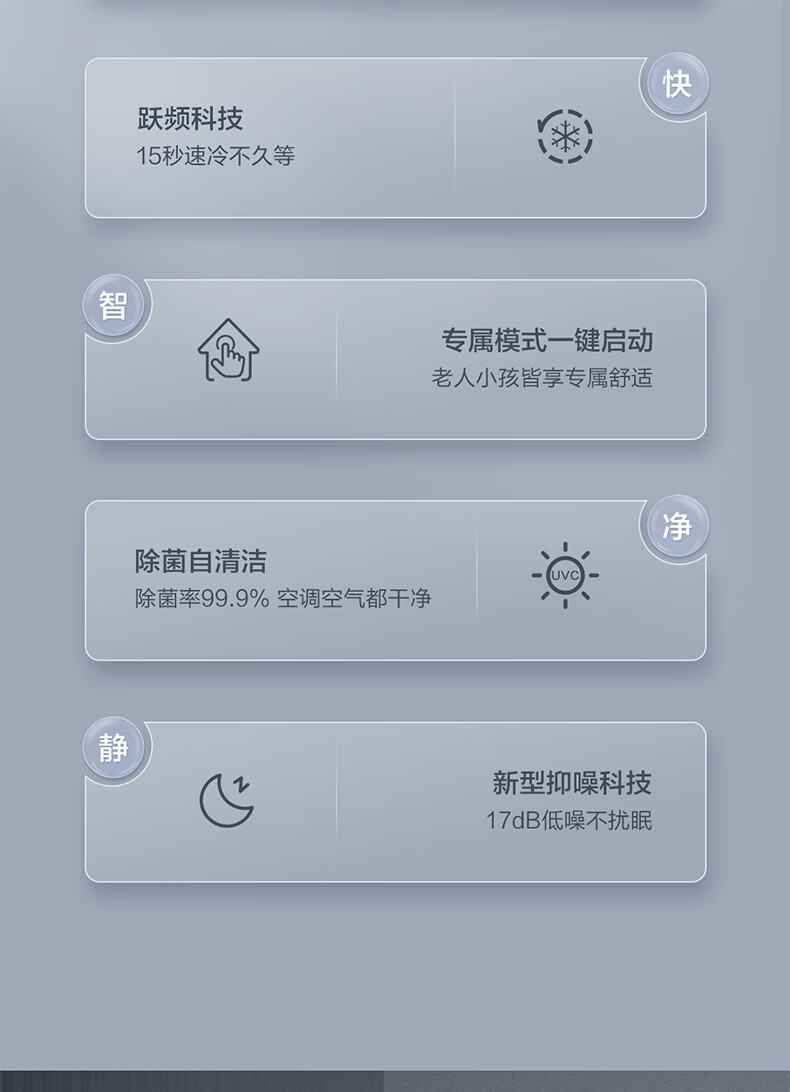 快

跃频科技

15秒速冷不久等

智

专属模式一键启动

老人小孩皆享专属舒适

净

除菌自清洁

除菌率99.9% 空调空气都干净

UVC

静

新型抑噪科技

17dB低噪不扰眠