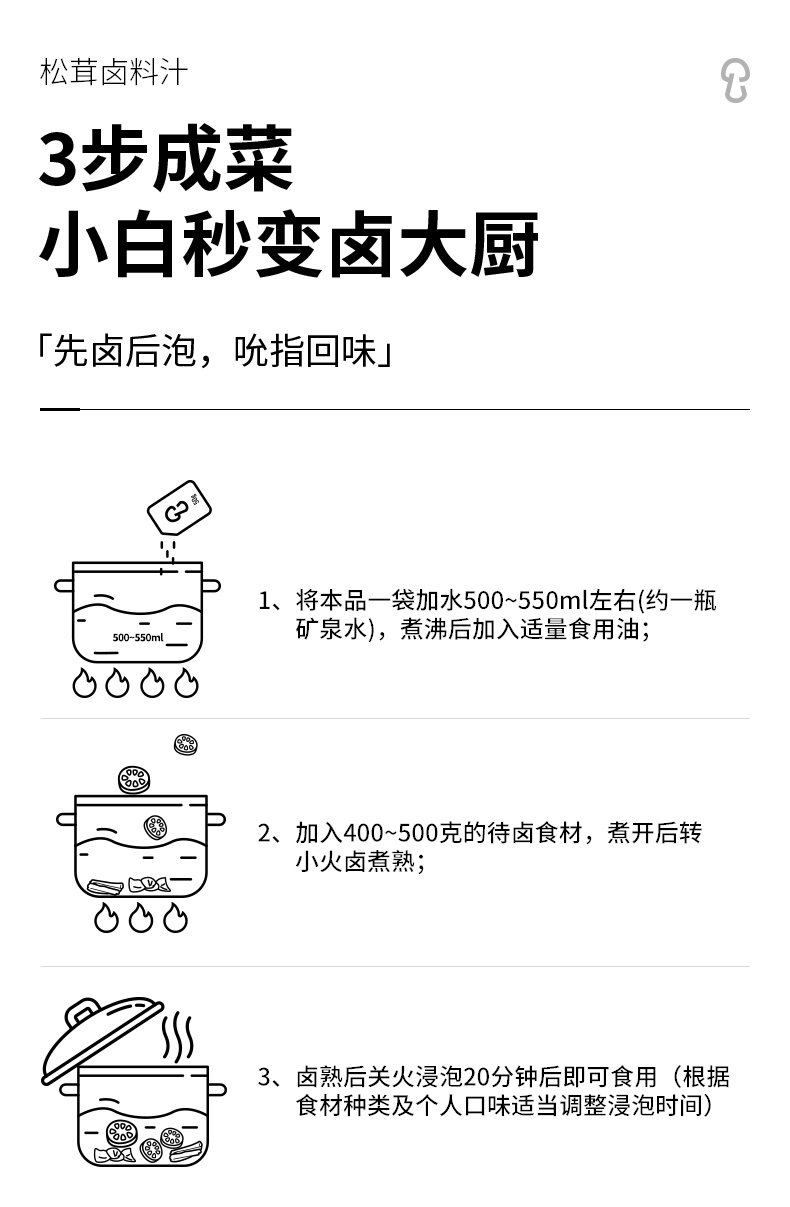 松茸卤料汁

3步成菜
小白秒变卤大厨

「先卤后泡，吮指回味」

500~550ml

1、将本品一袋加水500~550ml左右(约一瓶矿泉水)，煮沸后加入适量食用油；

2、加入400~500克的待卤食材，煮开后转小火卤煮熟；

3、卤熟后关火浸泡20分钟后即可食用（根据食材种类及个人口味适当调整浸泡时间）