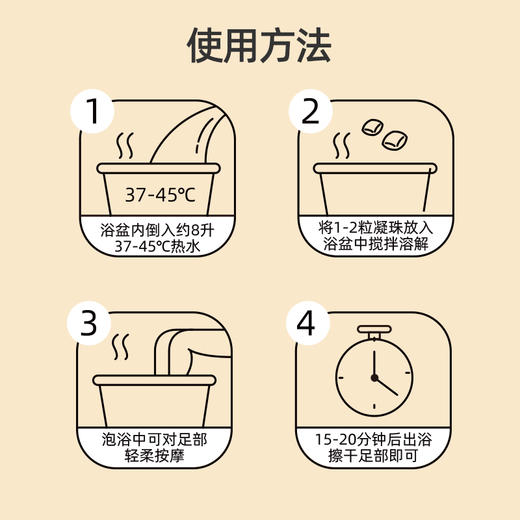 使用方法

1

37-45℃

浴盆内倒入约8升
37-45℃热水

2

将1-2粒凝珠放入
浴盆中搅拌溶解

3

泡浴中可对足部
轻柔按摩

4

15-20分钟后出浴
擦干足部即可