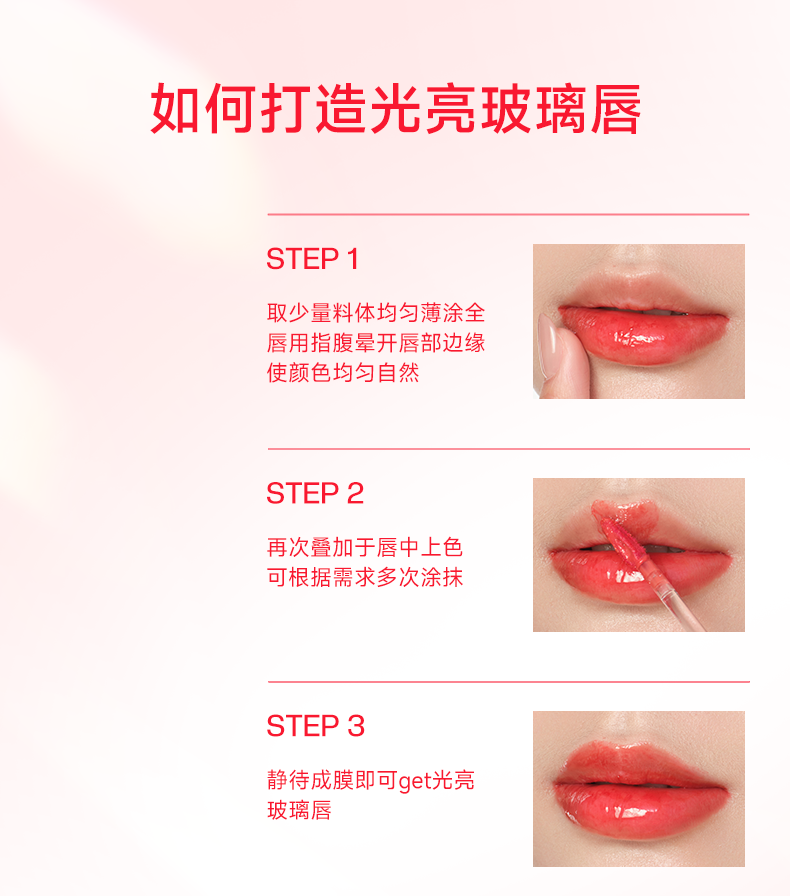 如何打造光亮玻璃唇

STEP 1

取少量料体均匀薄涂全唇用指腹晕开唇部边缘使颜色均匀自然

STEP 2

再次叠加于唇中上色可根据需求多次涂抹

STEP 3

静待成膜即可get光亮玻璃唇