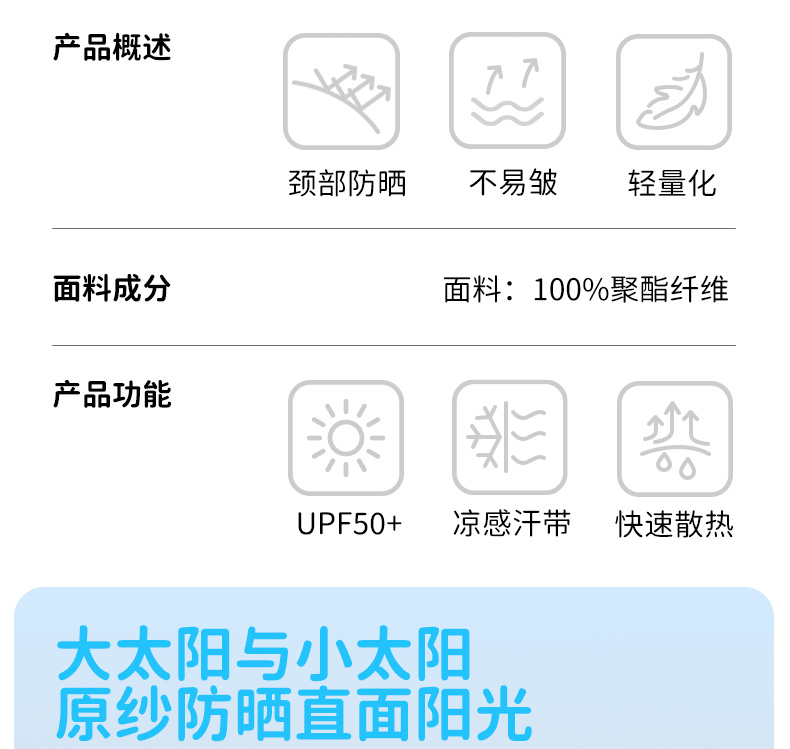 产品概述

颈部防晒 不易皱 轻量化

面料成分

面料：100%聚酯纤维

产品功能

UPF50+ 凉感汗带 快速散热

大太阳与小太阳
原纱防晒直面阳光