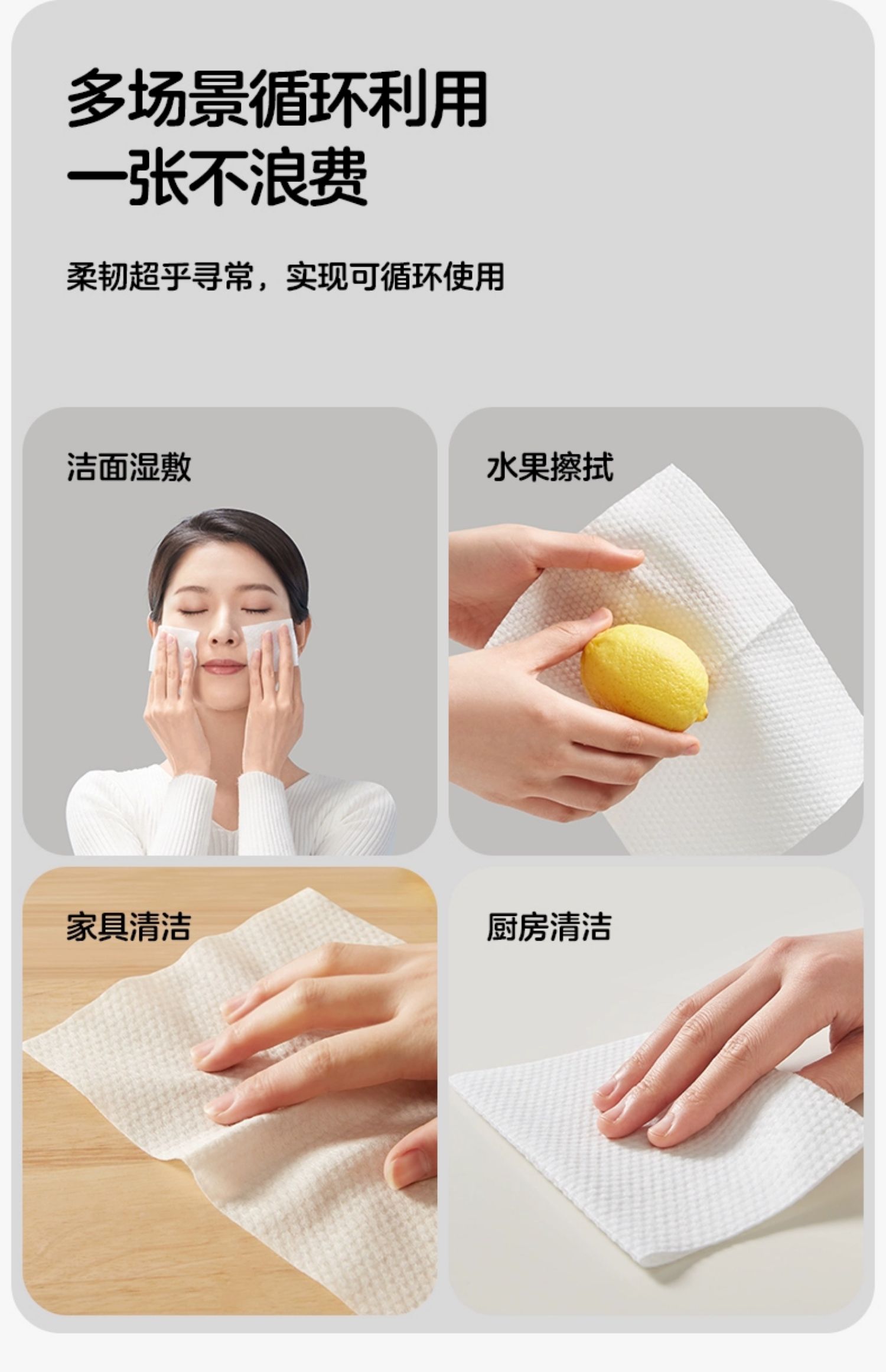 多场景循环利用
一张不浪费

柔韧超乎寻常，实现可循环使用

洁面湿敷

水果擦拭

家具清洁

厨房清洁