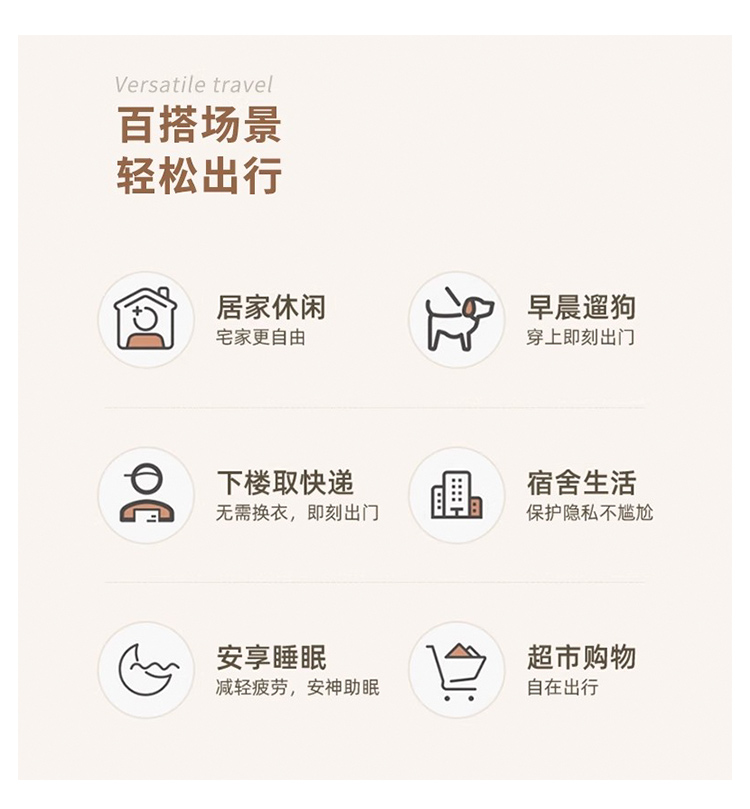 Versatile travel
百搭场景
轻松出行

居家休闲
宅家更自由

早晨遛狗
穿上即刻出门

下楼取快递
无需换衣，即刻出门

宿舍生活
保护隐私不尴尬

安享睡眠
减轻疲劳，安神助眠

超市购物
自在出行