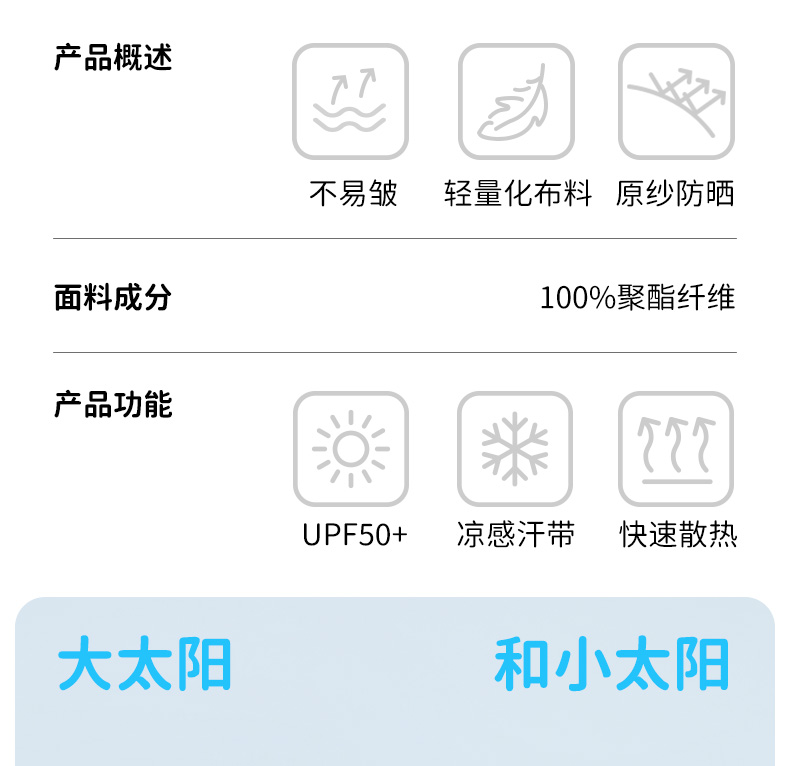 产品概述

不易皱 轻量化布料 原纱防晒

面料成分

100%聚酯纤维

产品功能

UPF50+ 凉感汗带 快速散热

大太阳 和小太阳