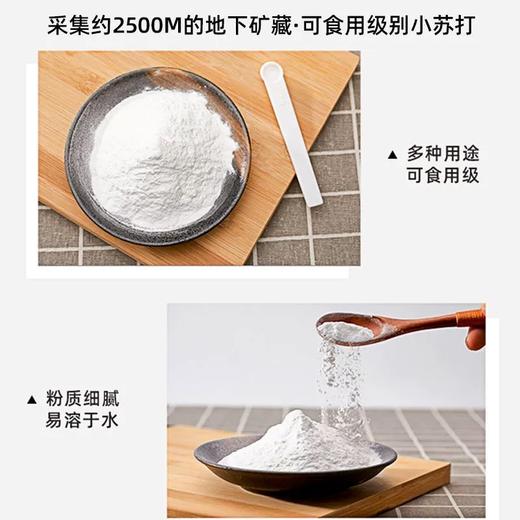 采集约2500M的地下矿藏·可食用级别小苏打

▲ 多种用途
可食用级

▲ 粉质细腻
易溶于水