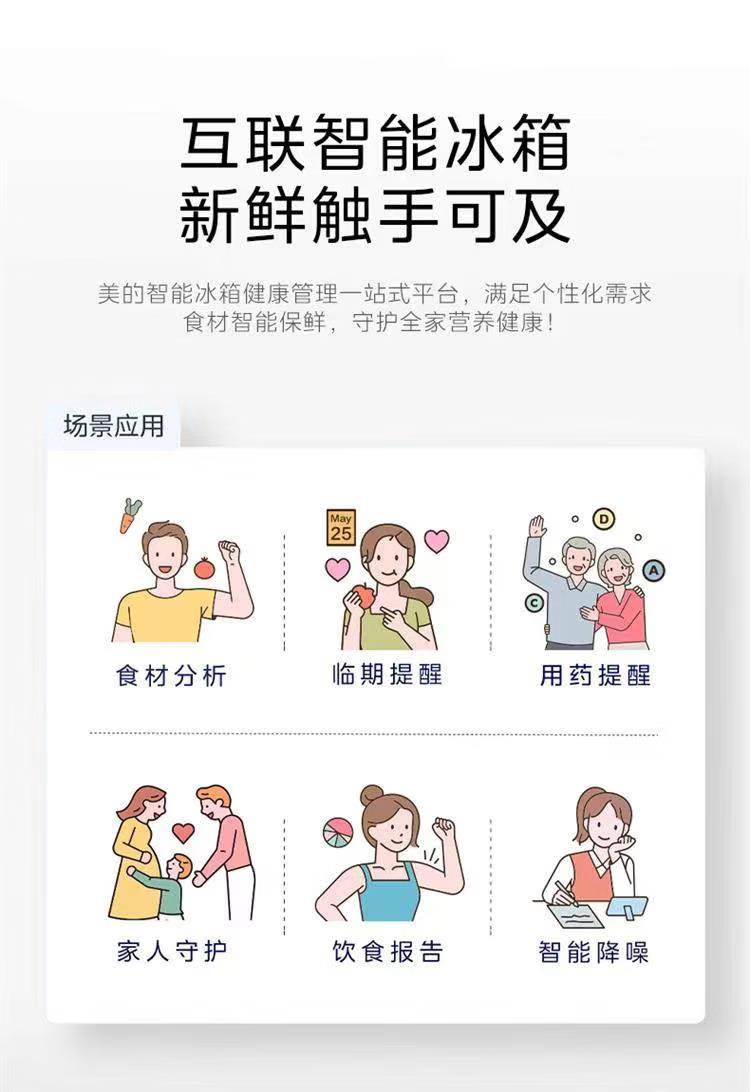 互联智能冰箱
新鲜触手可及

美的智能冰箱健康管理一站式平台，满足个性化需求
食材智能保鲜，守护全家营养健康！

场景应用

May
25

D
A
C

食材分析
临期提醒
用药提醒

家人守护
饮食报告
智能降噪