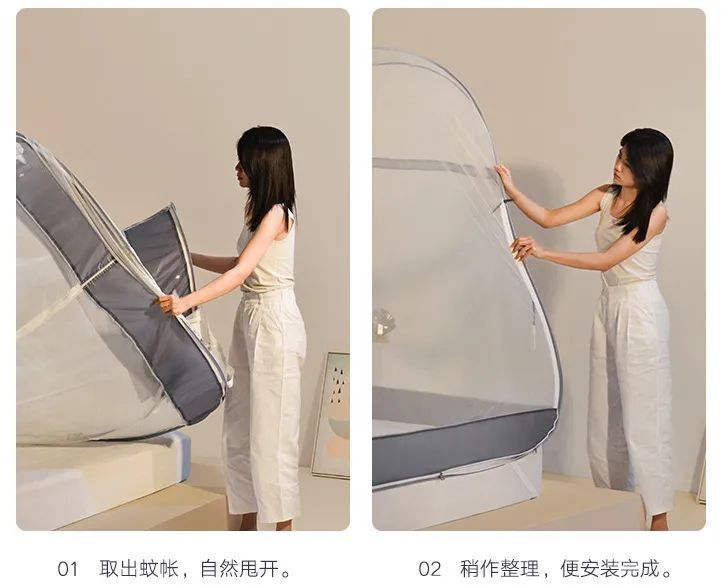 01 取出蚊帐，自然甩开。

02 稍作整理，便安装完成。