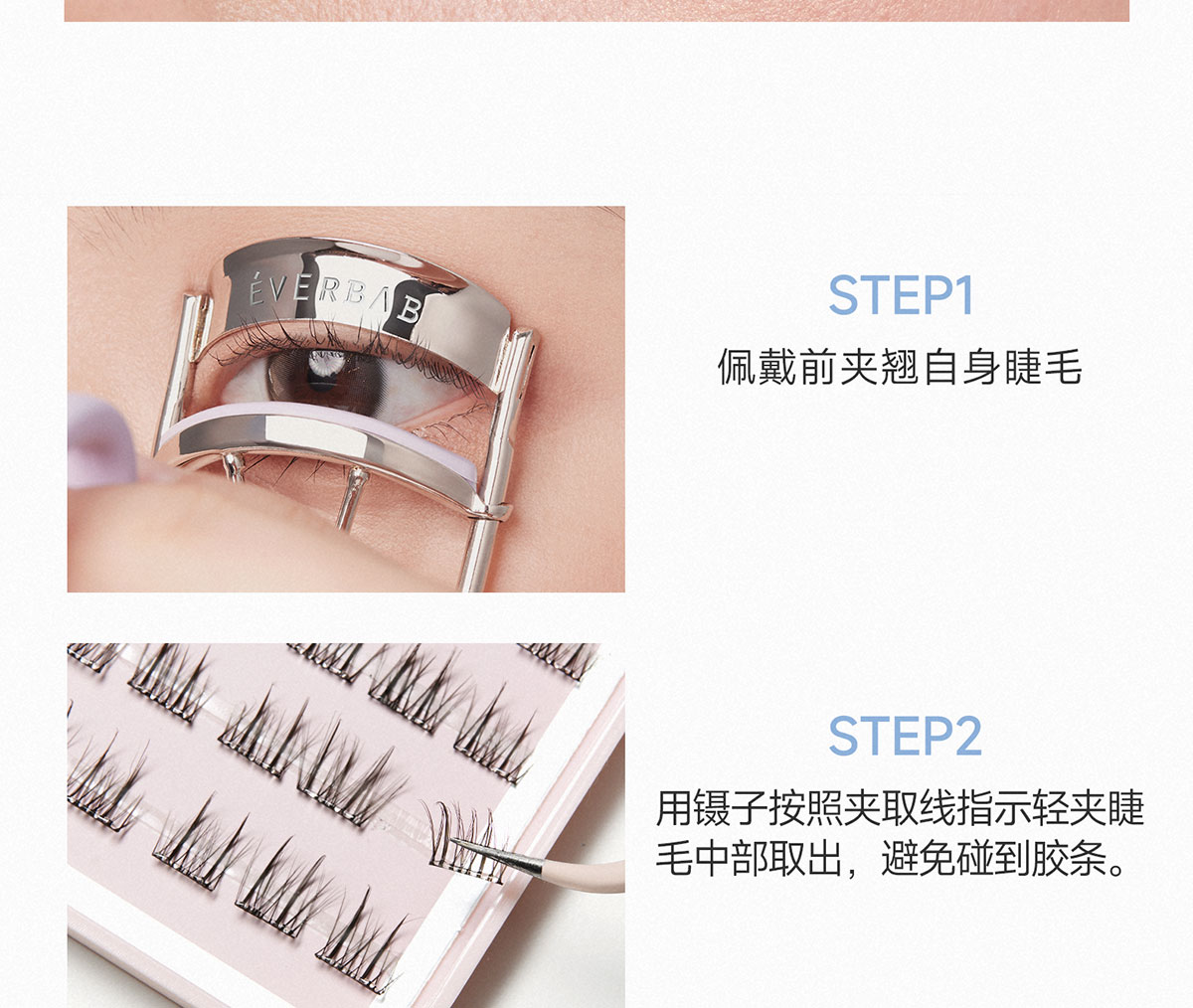 ÉVERBAB

STEP1

佩戴前夹翘自身睫毛

STEP2

用镊子按照夹取线指示轻夹睫毛中部取出，避免碰到胶条。