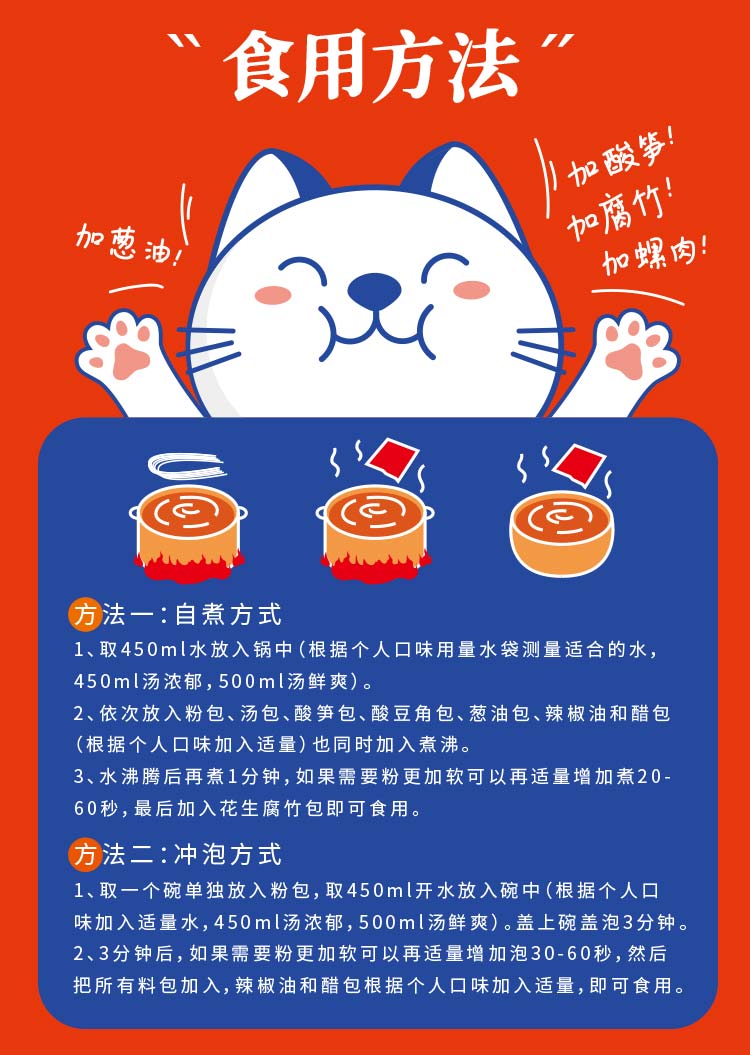 “食用方法”

加葱油！

加酸笋！
加腐竹！
加螺肉！

方法一：自煮方式

1、取450ml水放入锅中（根据个人口味用量水袋测量适合的水，450ml汤浓郁，500ml汤鲜爽）。

2、依次放入粉包、汤包、酸笋包、酸豆角包、葱油包、辣椒油和醋包（根据个人口味加入适量）也同时加入煮沸。

3、水沸腾后再煮1分钟，如果需要粉更加软可以再适量增加煮20-60秒，最后加入花生腐竹包即可食用。

方法二：冲泡方式

1、取一个碗单独放入粉包，取450ml开水放入碗中（根据个人口味加入适量水，450ml汤浓郁，500ml汤鲜爽）。盖上碗盖泡3分钟。

2、3分钟后，如果需要粉更加软可以再适量增加泡30-60秒，然后把所有料包加入，辣椒油和醋包根据个人口味加入适量，即可食用。