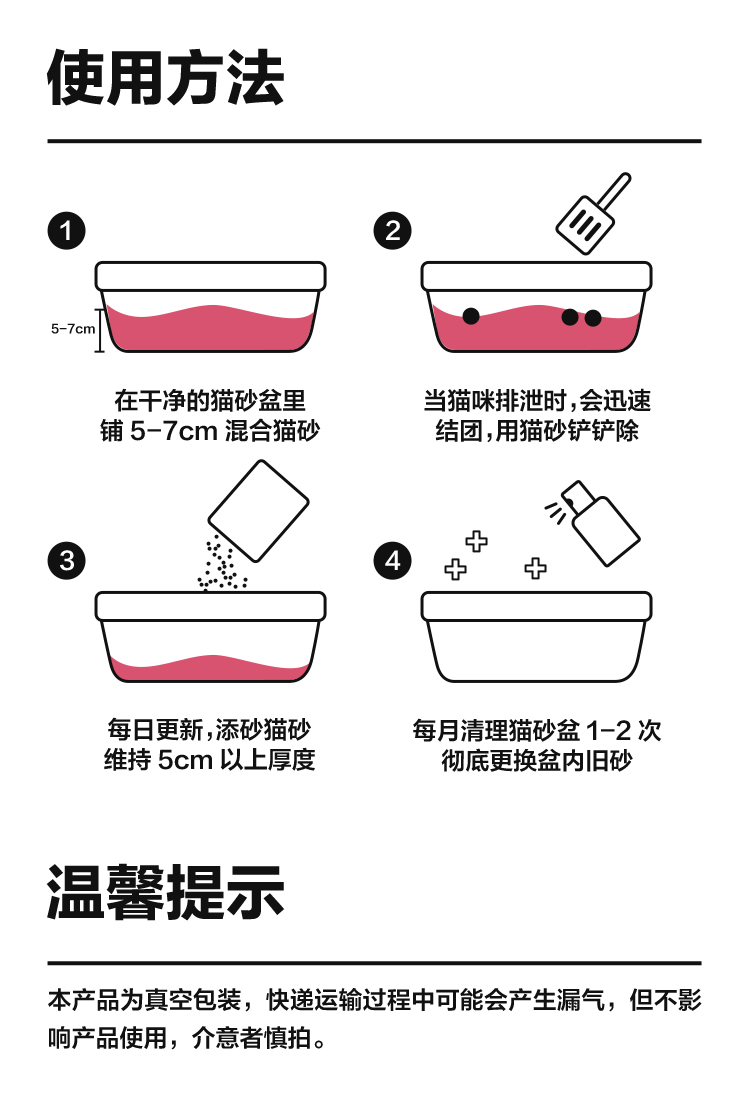 使用方法

1

5-7cm

在干净的猫砂盆里
铺 5-7cm 混合猫砂

2

当猫咪排泄时，会迅速
结团，用猫砂铲铲除

3

每日更新，添砂猫砂
维持 5cm 以上厚度

4

每月清理猫砂盆 1-2 次
彻底更换盆内旧砂

温馨提示

本产品为真空包装，快递运输过程中可能会产生漏气，但不影响产品使用，介意者慎拍。