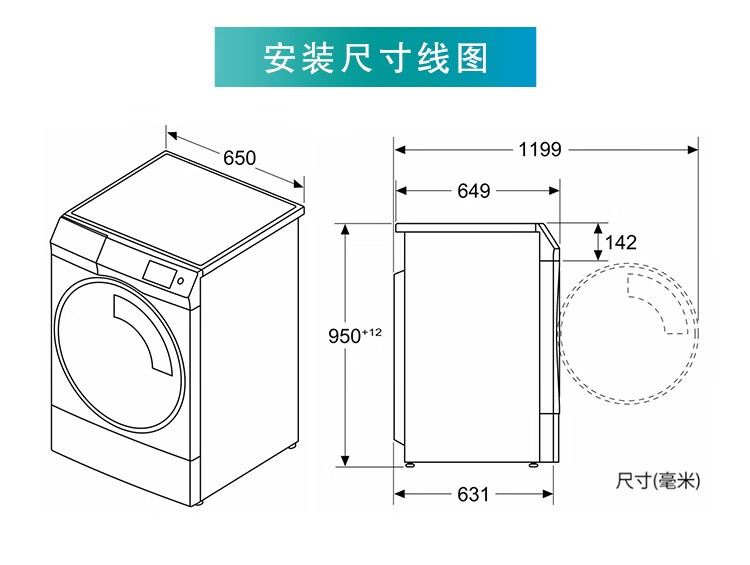 安装尺寸线图

650

1199

649

142

$950^{+12}$

631

尺寸(毫米)