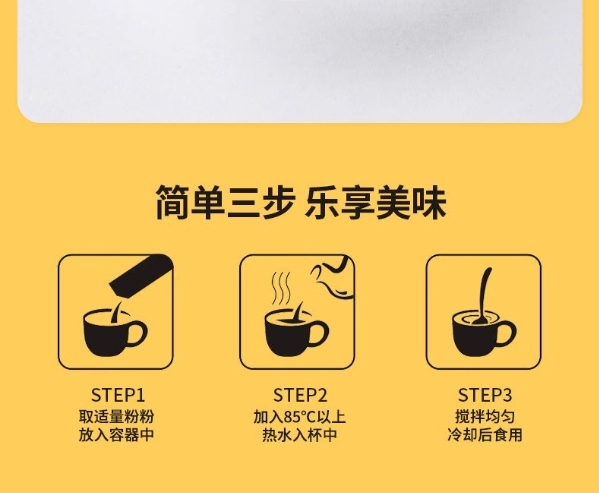 简单三步 乐享美味

STEP1
取适量粉粉
放入容器中

STEP2
加入85°C以上
热水入杯中

STEP3
搅拌均匀
冷却后食用