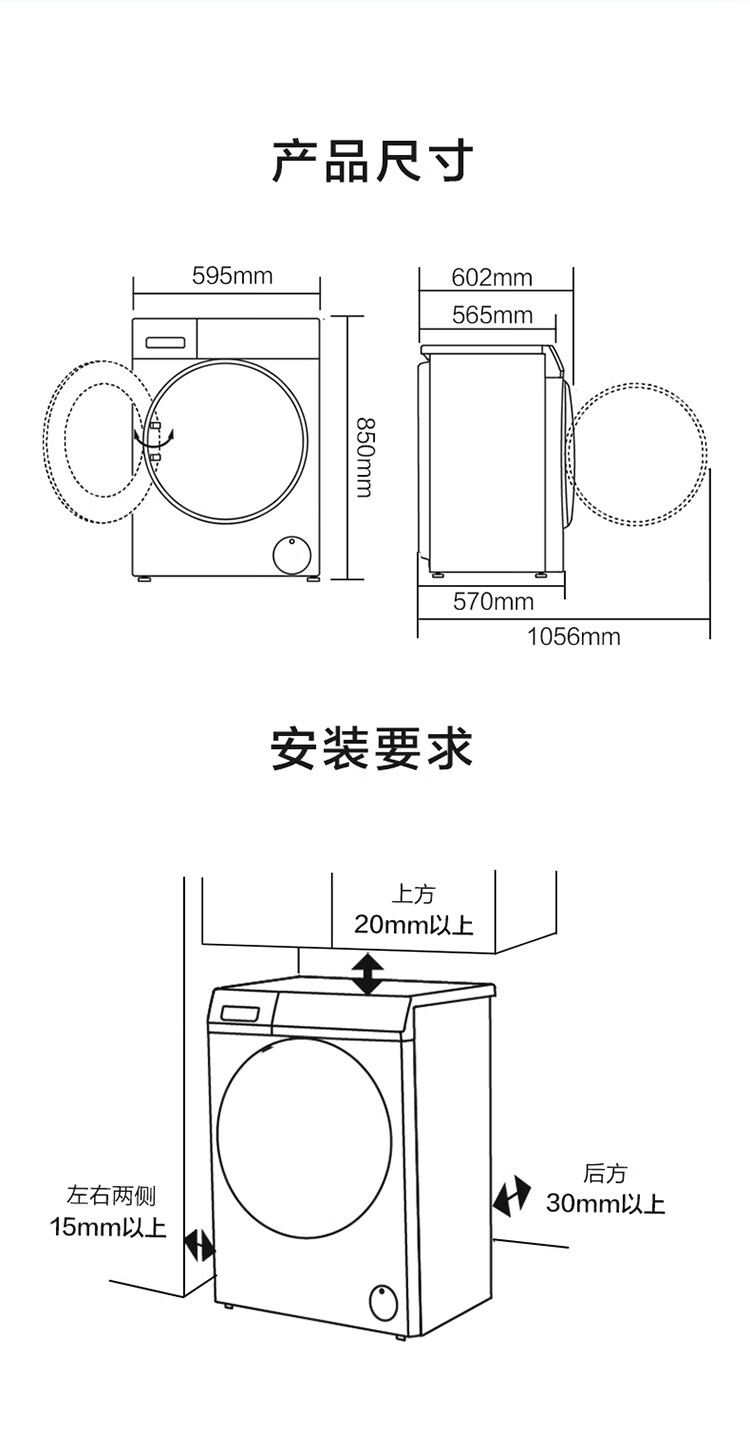 产品尺寸

595mm

850mm

602mm

565mm

570mm

1056mm

安装要求

上方
20mm以上

左右两侧
15mm以上

后方
30mm以上