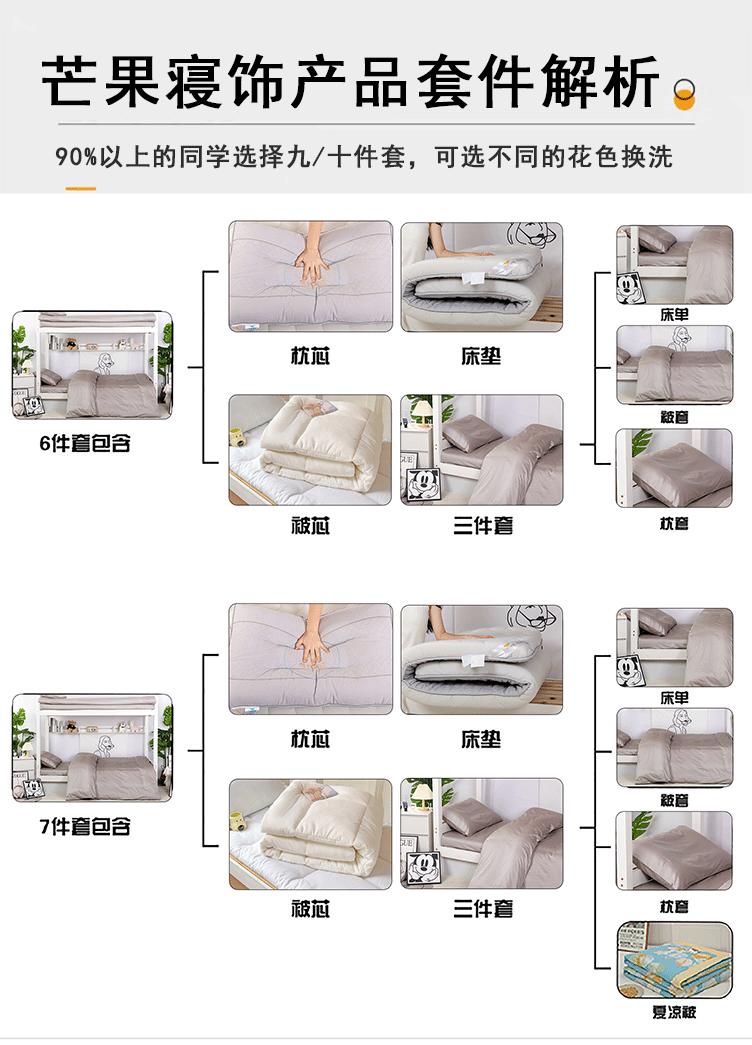 芒果寝饰产品套件解析

90%以上的同学选择九/十件套，可选不同的花色换洗

6件套包含

枕芯

床垫

被芯

三件套

床单

被套

枕套

7件套包含

枕芯

床垫

被芯

三件套

床单

被套

枕套

夏凉被